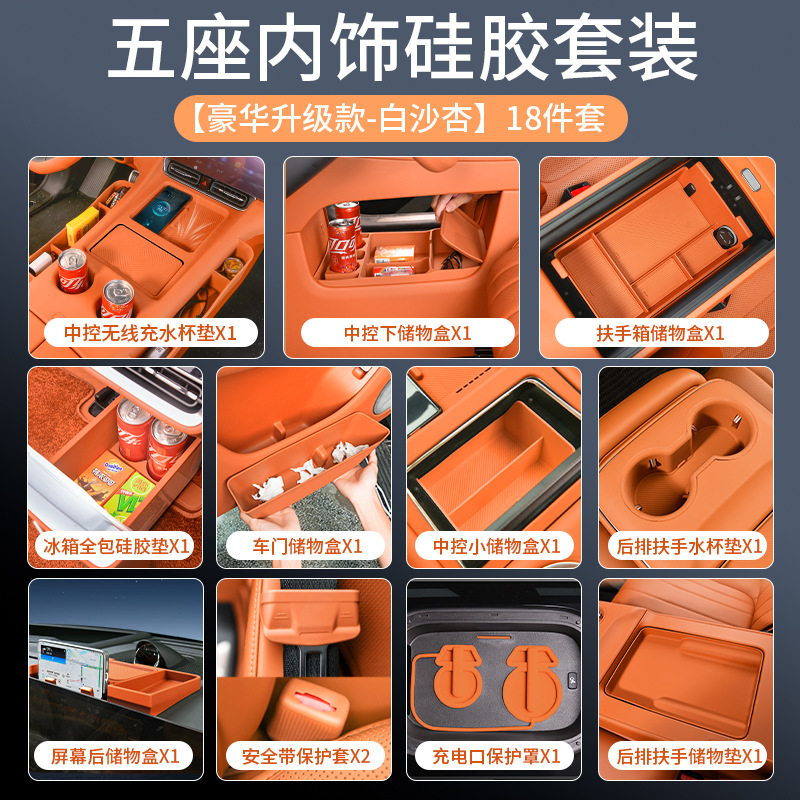 五座内饰硅胶套装

【豪华升级款-白沙杏】18件套

中控无线充水杯垫X1

中控下储物盒X1

扶手箱储物盒X1

冰箱全包硅胶垫X1

车门储物盒X1

中控小储物盒X1

后排扶手水杯垫X1

屏幕后储物盒X1

安全带保护套X2

充电口保护罩X1

后排扶手储物垫X1