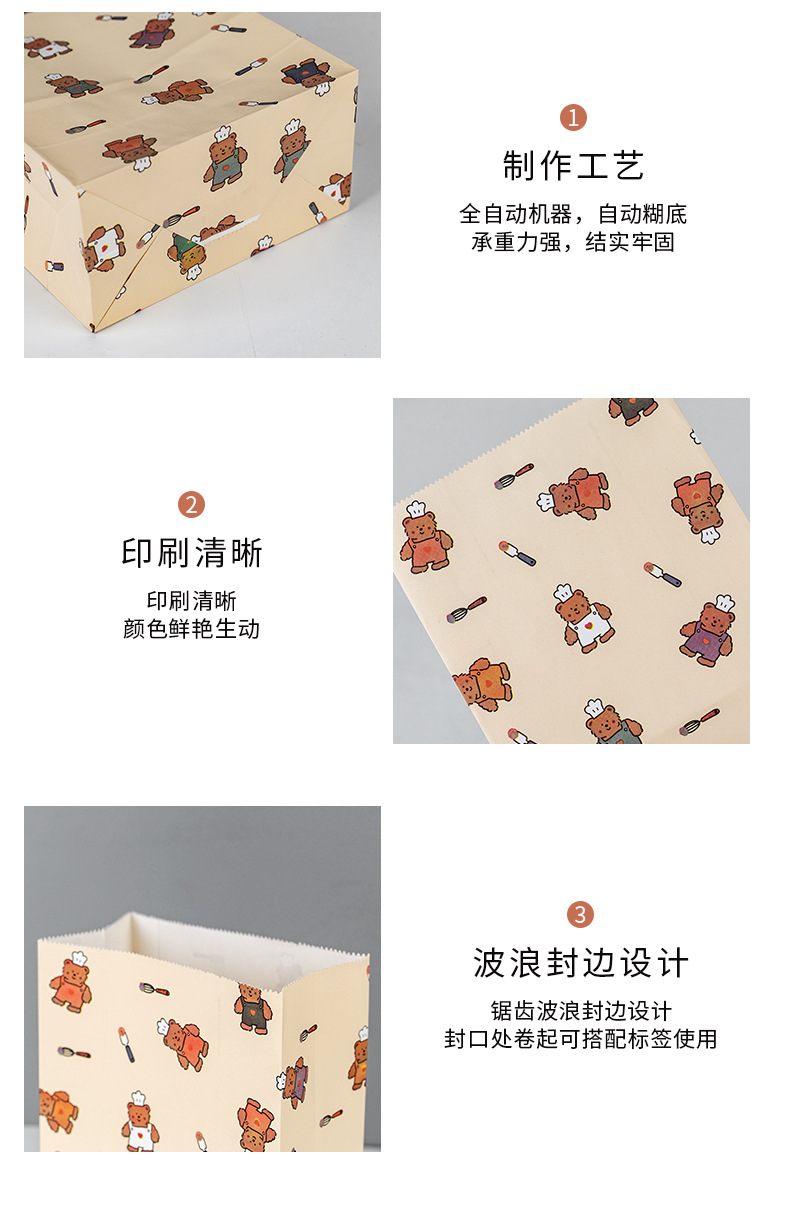 1

制作工艺

全自动机器，自动糊底
承重力强，结实牢固

2

印刷清晰

印刷清晰
颜色鲜艳生动

3

波浪封边设计

锯齿波浪封边设计
封口处卷起可搭配标签使用