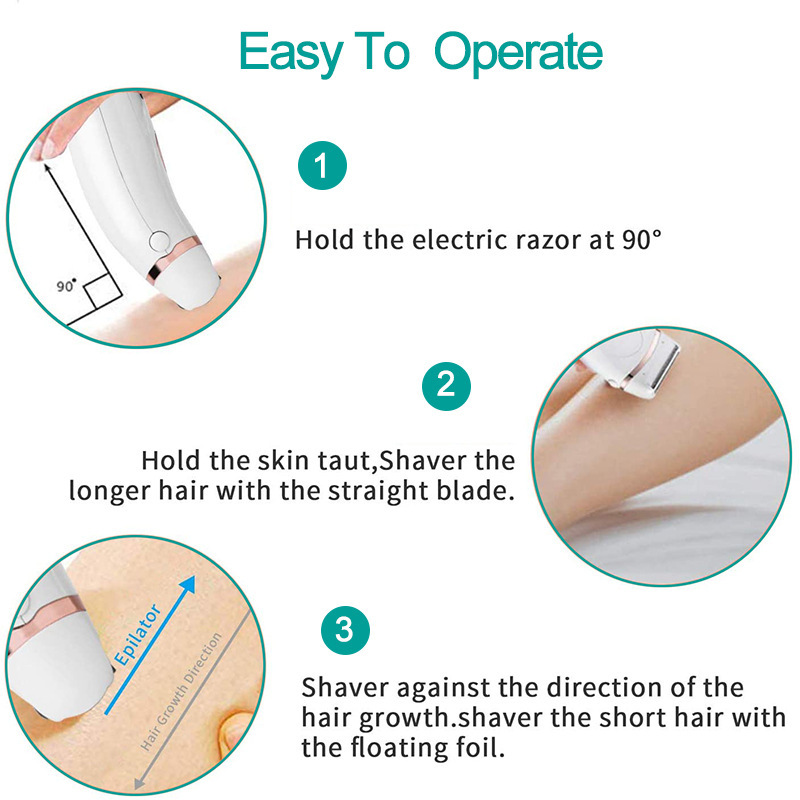 Easy To Operate

90°

1

Hold the electric razor at 90°

2

Hold the skin taut,Shaver the longer hair with the straight blade.

Epilator

Hair Growth Direction

3

Shaver against the direction of the hair growth.shaver the short hair with the floating foil.