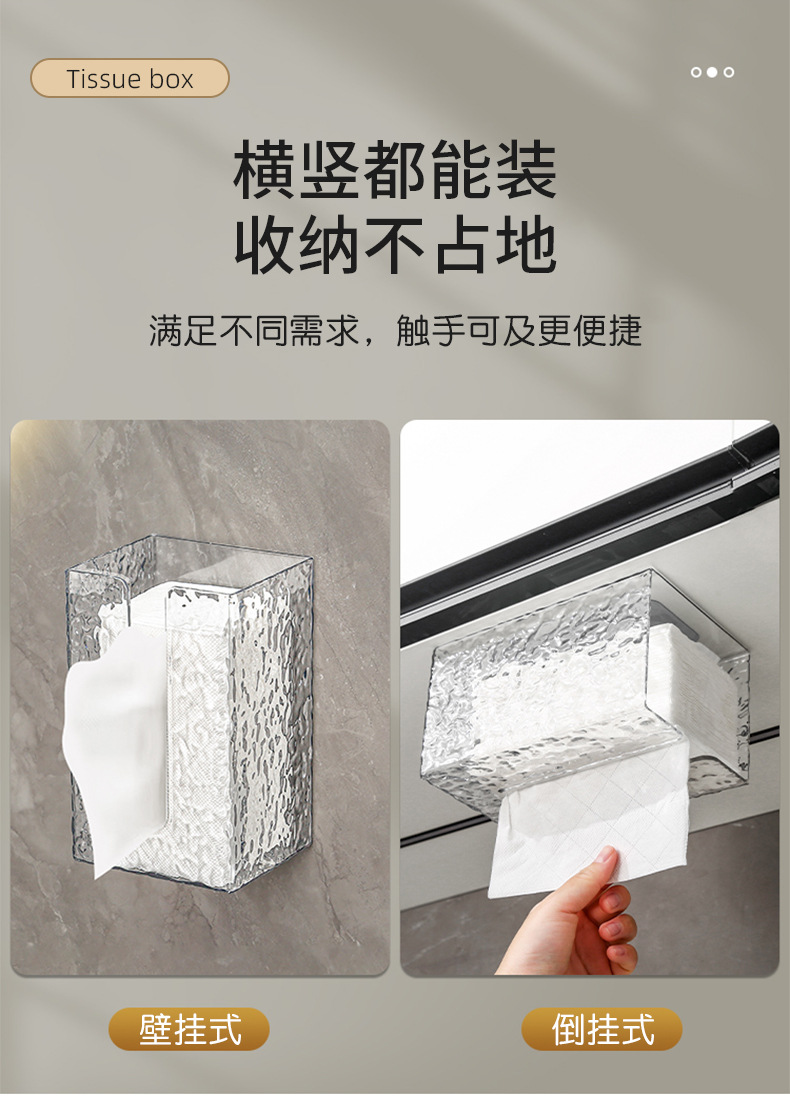 Tissue box

横竖都能装
收纳不占地

满足不同需求，触手可及更便捷

壁挂式

倒挂式