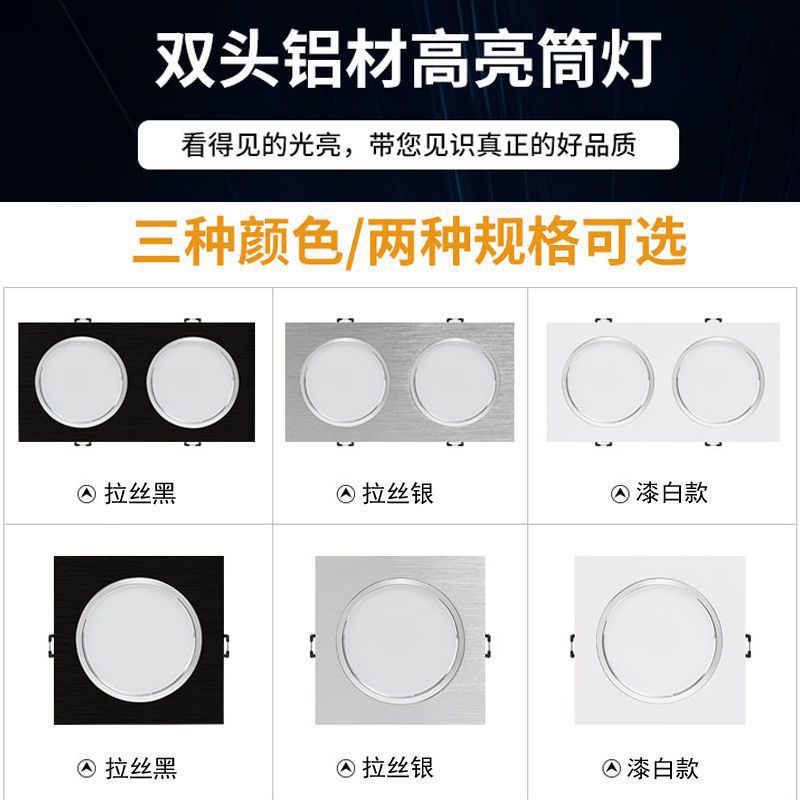 双头铝材高亮筒灯

看得见的光亮，带您见识真正的好品质

三种颜色/两种规格可选

拉丝黑

拉丝银

漆白款

拉丝黑

拉丝银

漆白款