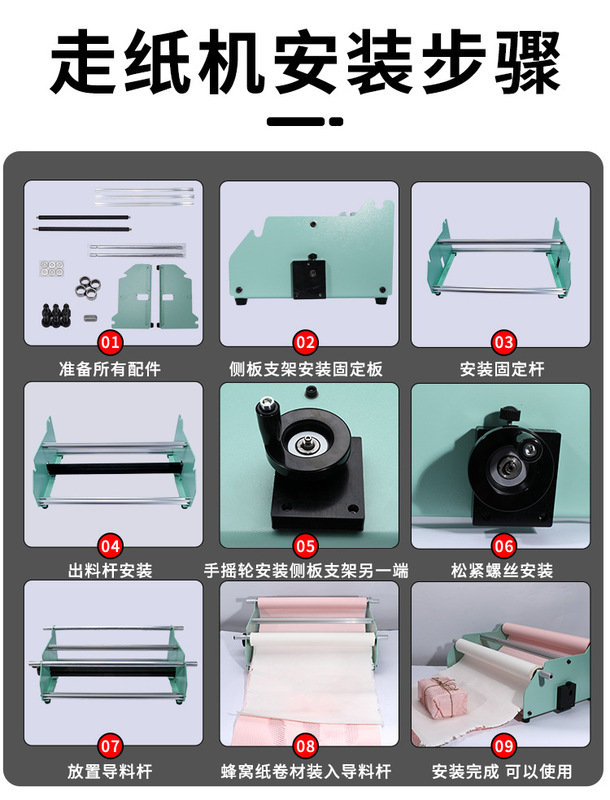 走纸机安装步骤

01
准备所有配件

02
侧板支架安装固定板

03
安装固定杆

04
出料杆安装

05
手摇轮安装侧板支架另一端

06
松紧螺丝安装

07
放置导料杆

08
蜂窝纸卷材装入导料杆

09
安装完成 可以使用