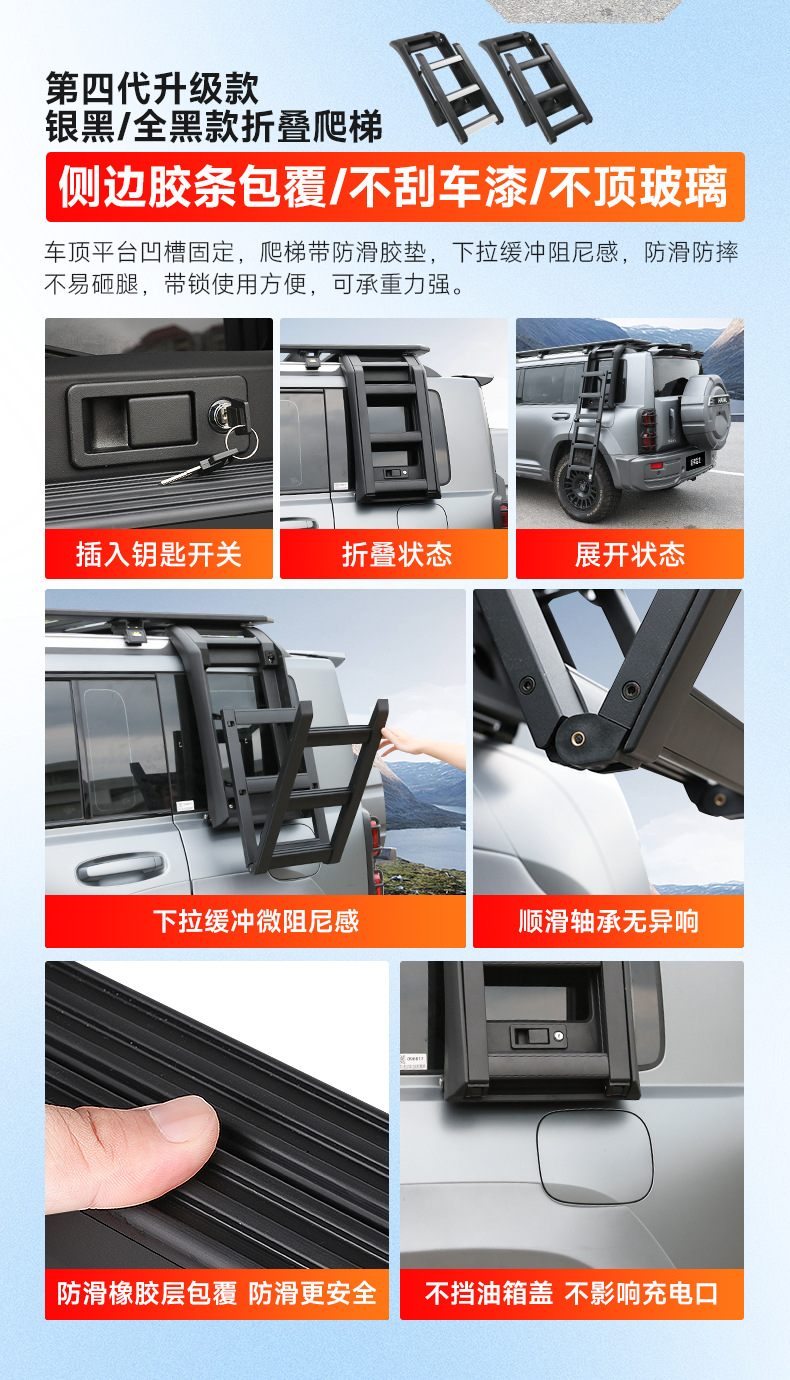 第四代升级款
银黑/全黑款折叠爬梯

侧边胶条包覆/不刮车漆/不顶玻璃

车顶平台凹槽固定，爬梯带防滑胶垫，下拉缓冲阻尼感，防滑防摔不易砸腿，带锁使用方便，可承重力强。

插入钥匙开关

折叠状态

展开状态

下拉缓冲微阻尼感

顺滑轴承无异响

防滑橡胶层包覆 防滑更安全

不挡油箱盖 不影响充电口