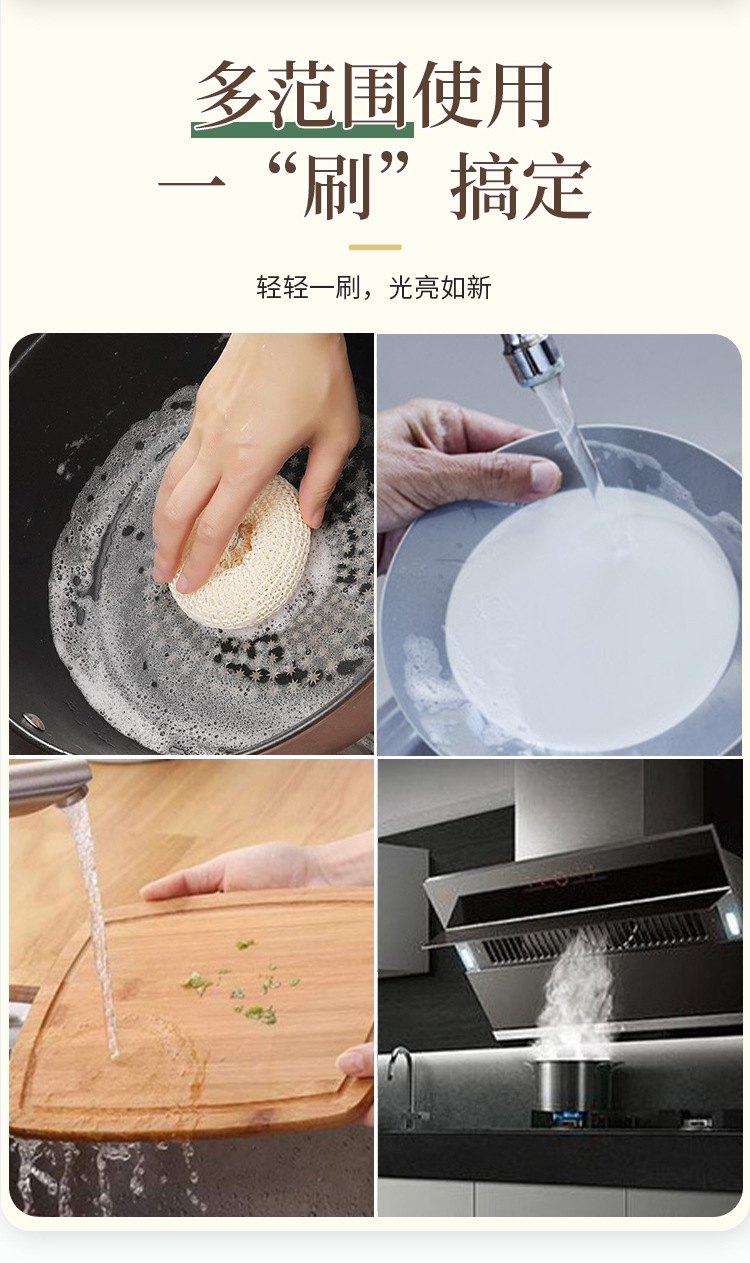 多范围使用
一“刷”搞定

轻轻一刷，光亮如新