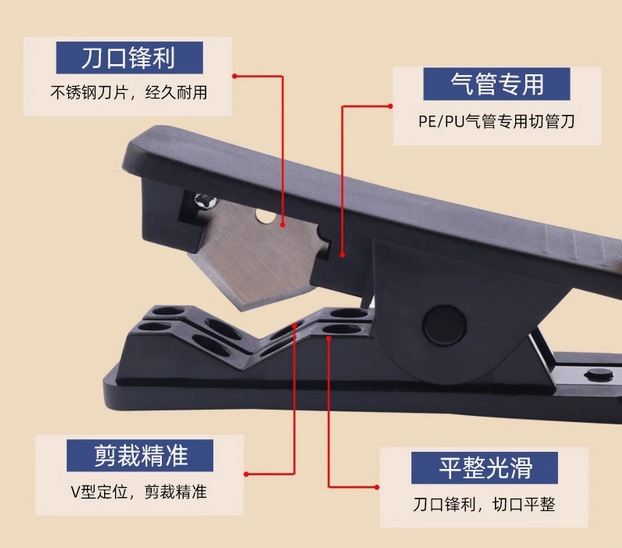 刀口锋利

不锈钢刀片，经久耐用

气管专用

PE/PU气管专用切管刀

剪裁精准

V型定位，剪裁精准

平整光滑

刀口锋利，切口平整