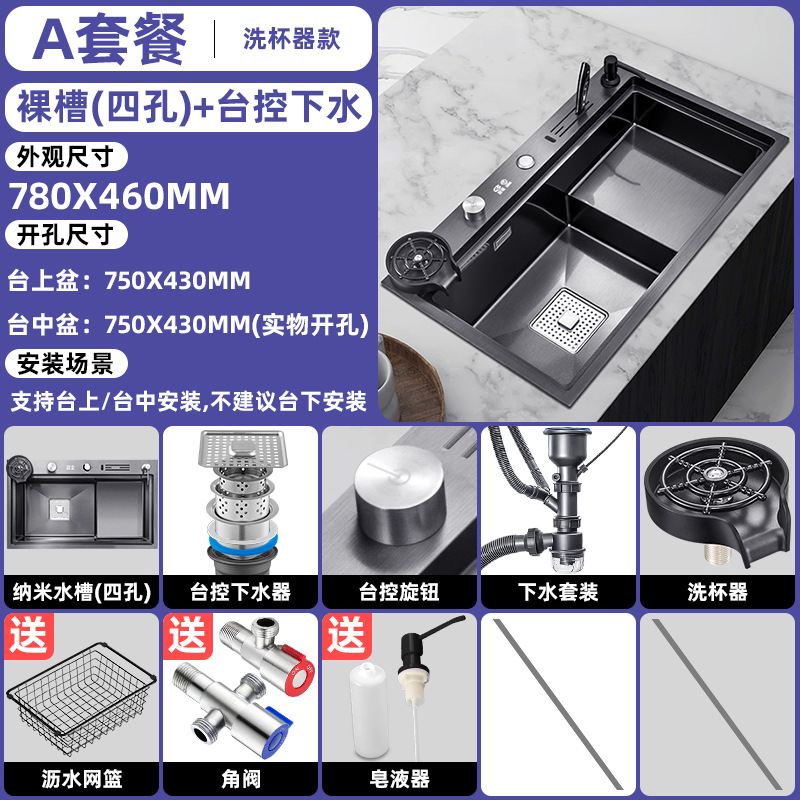 A套餐 | 洗杯器款

裸槽(四孔)+台控下水

外观尺寸

780X460MM

开孔尺寸

台上盆：750X430MM

台中盆：750X430MM(实物开孔)

安装场景

支持台上/台中安装,不建议台下安装

纳米水槽(四孔)

台控下水器

台控旋钮

下水套装

洗杯器

送

沥水网篮

送

角阀

送

皂液器