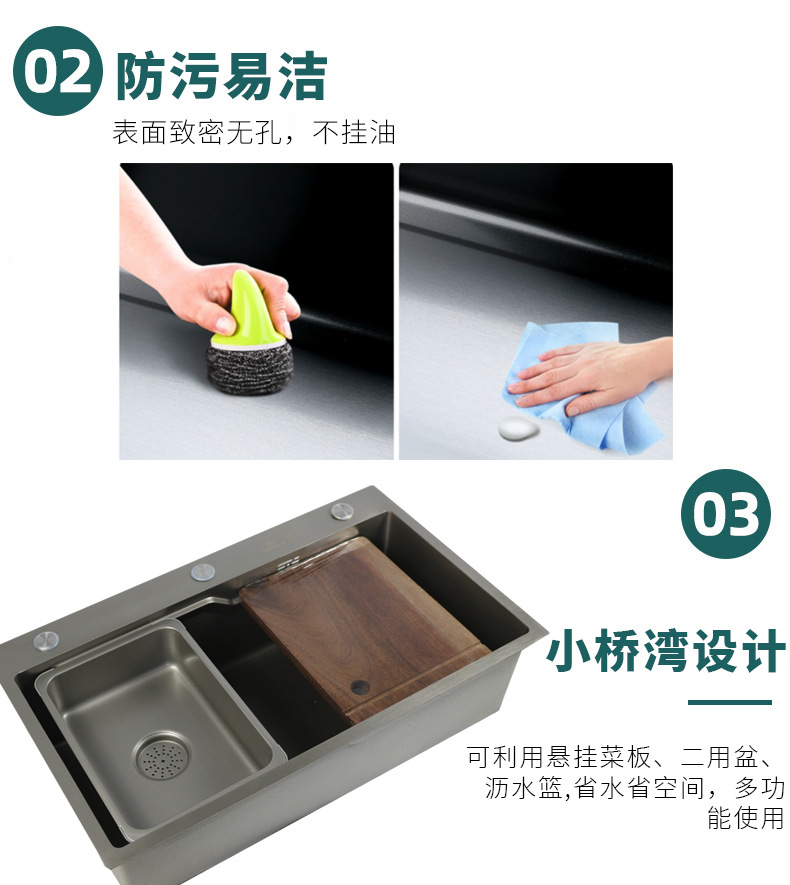 02 防污易洁

表面致密无孔，不挂油

03

小桥湾设计

可利用悬挂菜板、二用盆、沥水篮,省水省空间，多功能使用