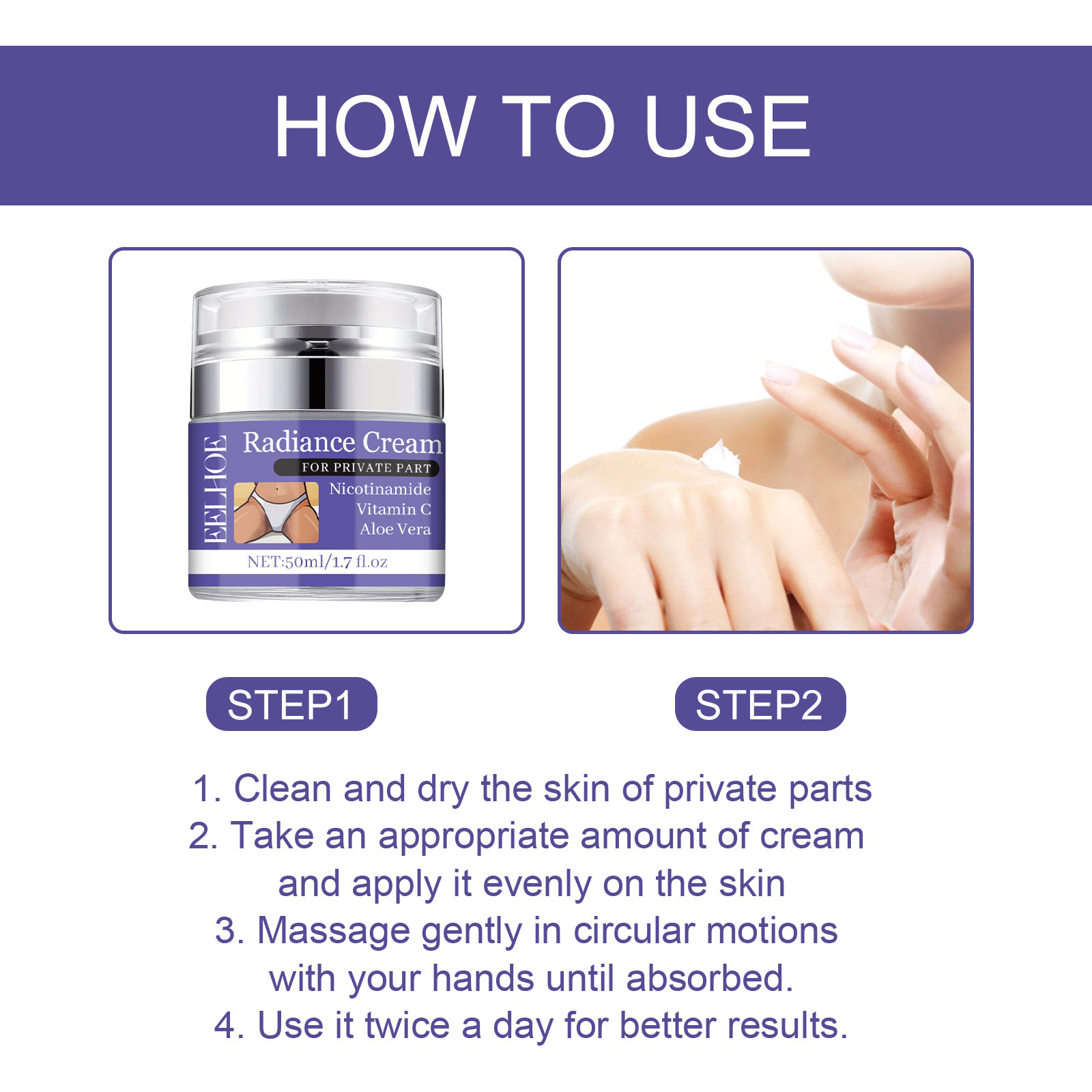 HOW TO USE

EELHOE
Radiance Cream
FOR PRIVATE PART
Nicotinamide
Vitamin C
Aloe Vera
NET:50ml/1.7 fl.oz

STEP1

STEP2

1. Clean and dry the skin of private parts
2. Take an appropriate amount of cream and apply it evenly on the skin
3. Massage gently in circular motions with your hands until absorbed.
4. Use it twice a day for better results.