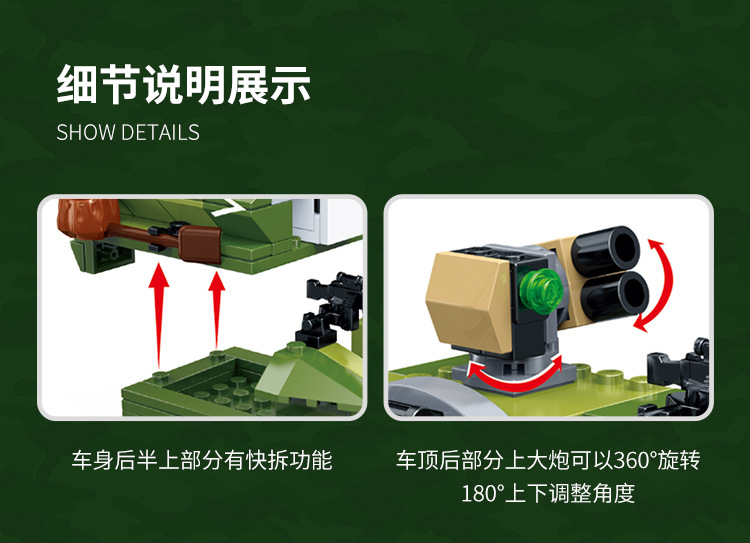 细节说明展示
SHOW DETAILS

车身后半上部分有快拆功能

车顶后部分上大炮可以360°旋转
180°上下调整角度