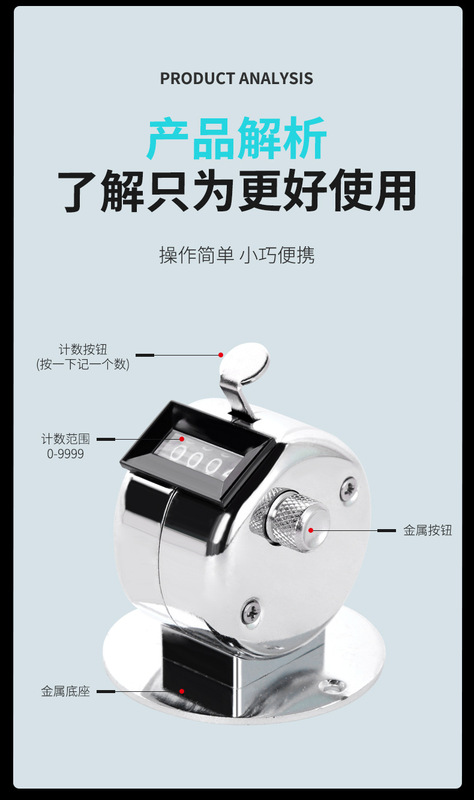 PRODUCT ANALYSIS

产品解析
了解只为更好使用

操作简单 小巧便携

计数按钮
(按一下记一个数)

计数范围
0-9999

0004

金属按钮

金属底座