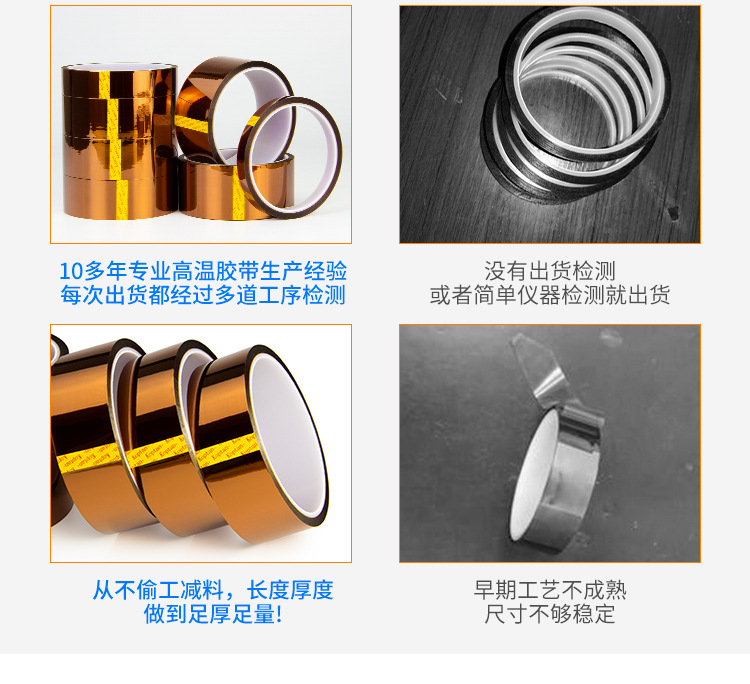 10多年专业高温胶带生产经验
每次出货都经过多道工序检测

没有出货检测
或者简单仪器检测就出货

Kaptan Kaptan Kaptan

从不偷工减料，长度厚度
做到足厚足量!

早期工艺不成熟
尺寸不够稳定