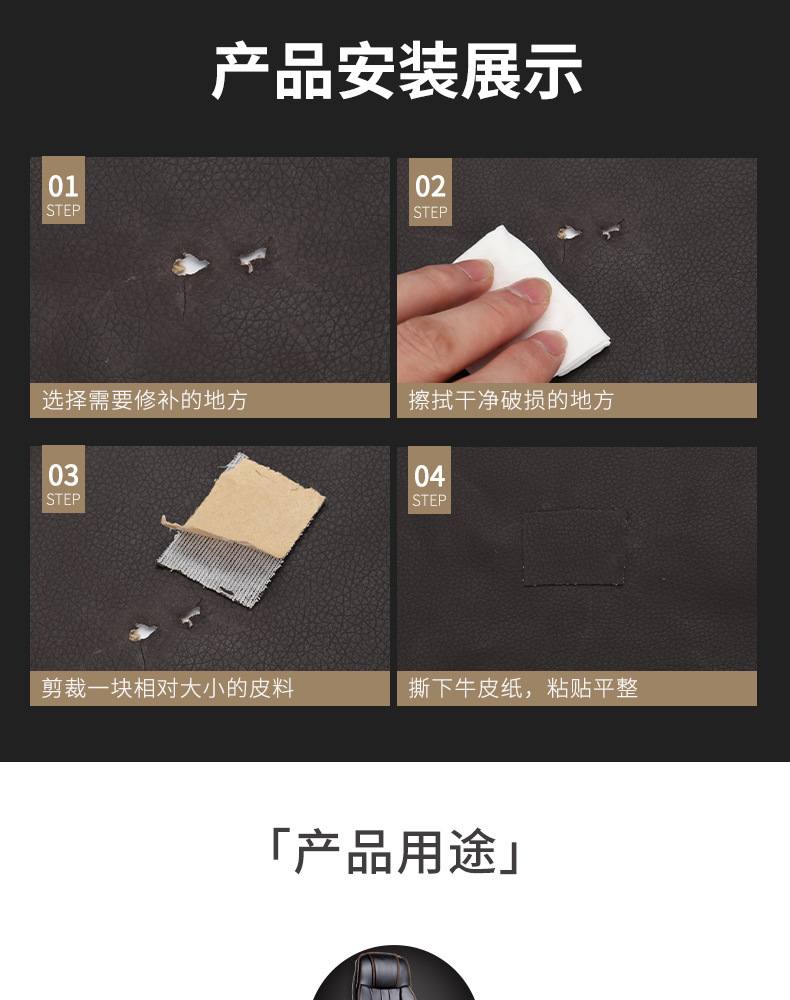 产品安装展示

01
STEP
选择需要修补的地方

02
STEP
擦拭干净破损的地方

03
STEP
剪裁一块相对大小的皮料

04
STEP
撕下牛皮纸，粘贴平整

「产品用途」