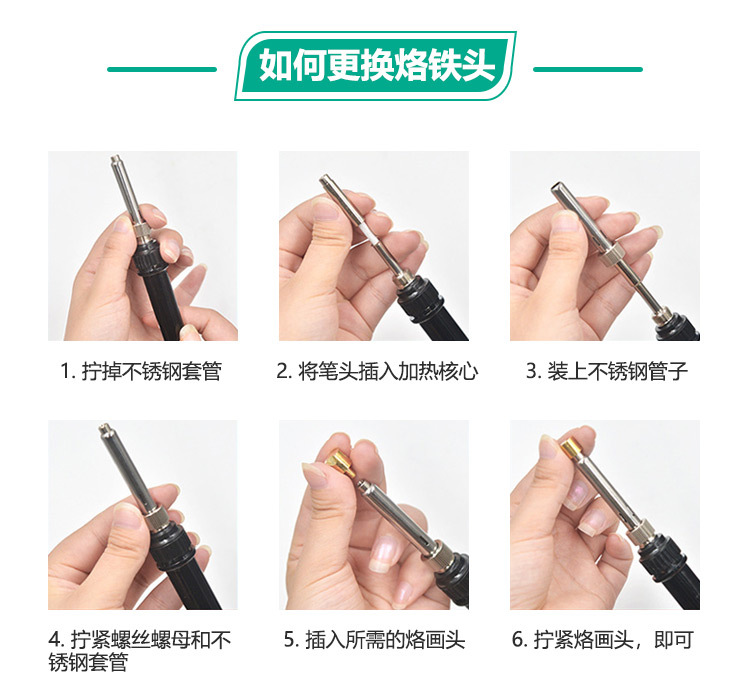 如何更换烙铁头

1. 拧掉不锈钢套管

2. 将笔头插入加热核心

3. 装上不锈钢管子

4. 拧紧螺丝螺母和不锈钢套管

5. 插入所需的烙画头

6. 拧紧烙画头，即可