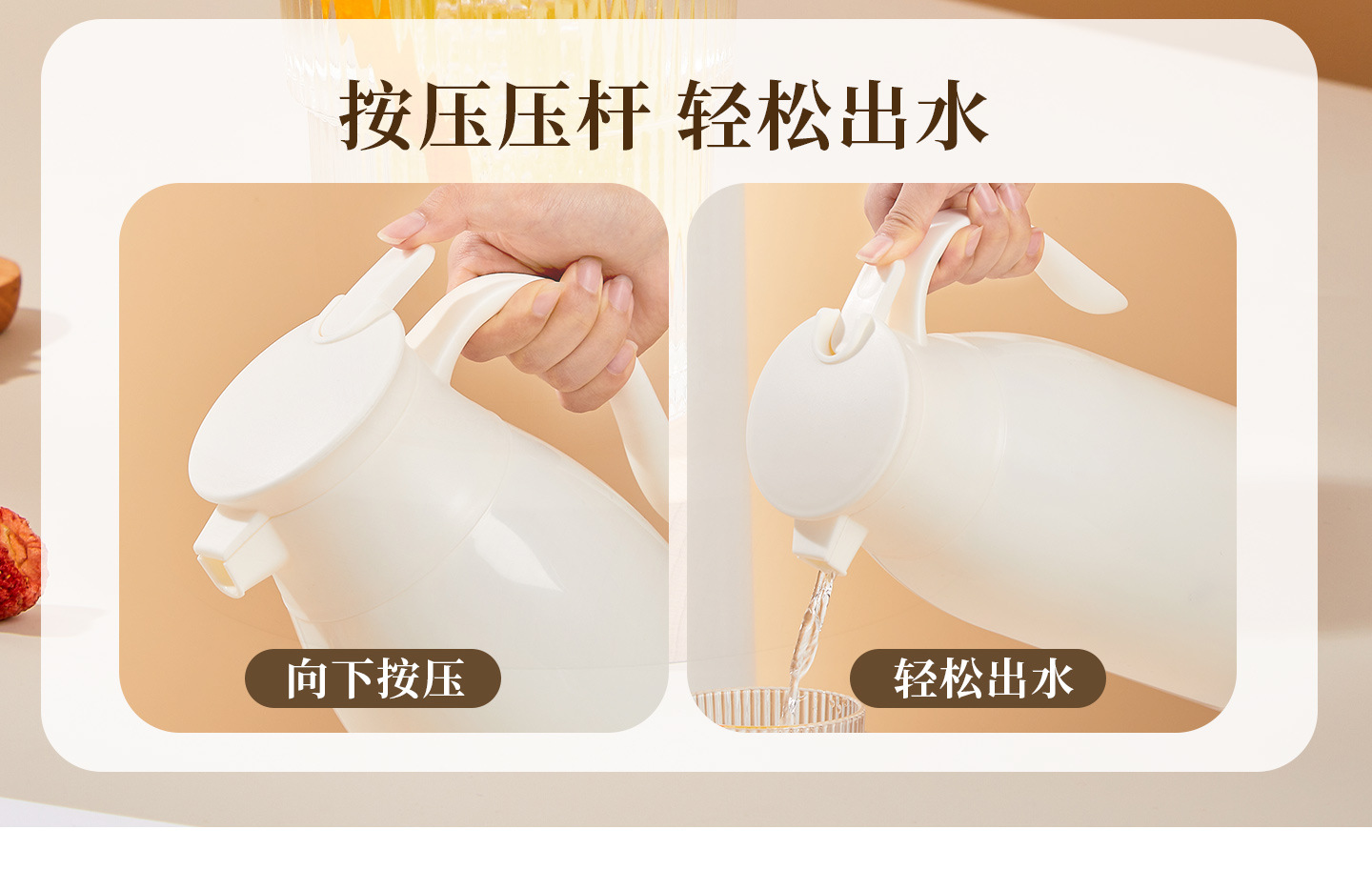 按压压杆 轻松出水

向下按压

轻松出水