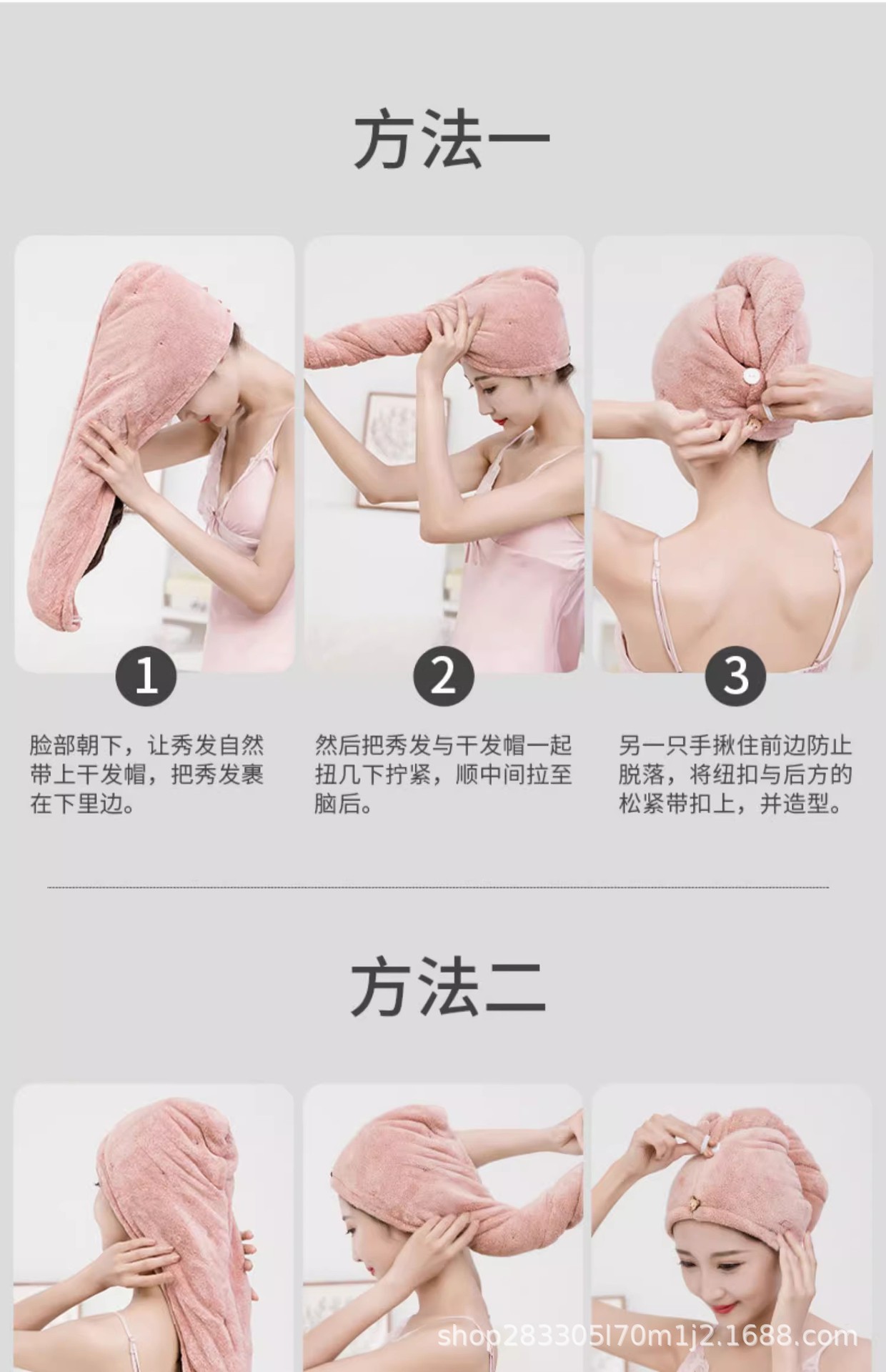 方法一

1

脸部朝下，让秀发自然带上干发帽，把秀发裹在下里边。

2

然后把秀发与干发帽一起扭几下拧紧，顺中间拉至脑后。

3

另一只手揪住前边防止脱落，将纽扣与后方的松紧带扣上，并造型。

方法二

shop283305l70m1j2.1688.com