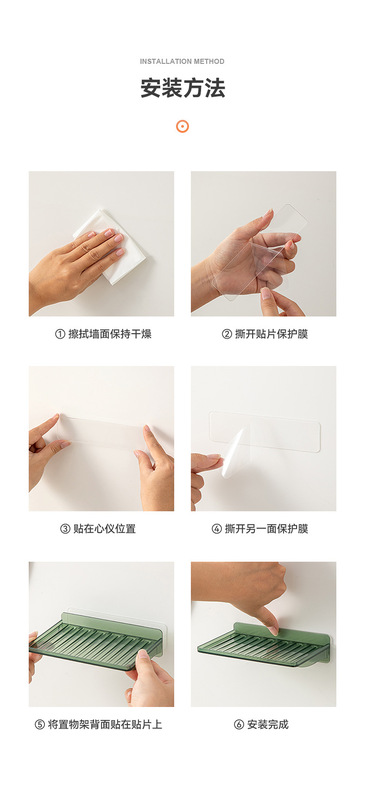 INSTALLATION METHOD

安装方法

① 擦拭墙面保持干燥

② 撕开贴片保护膜

③ 贴在心仪位置

④ 撕开另一面保护膜

⑤ 将置物架背面贴在贴片上

⑥ 安装完成