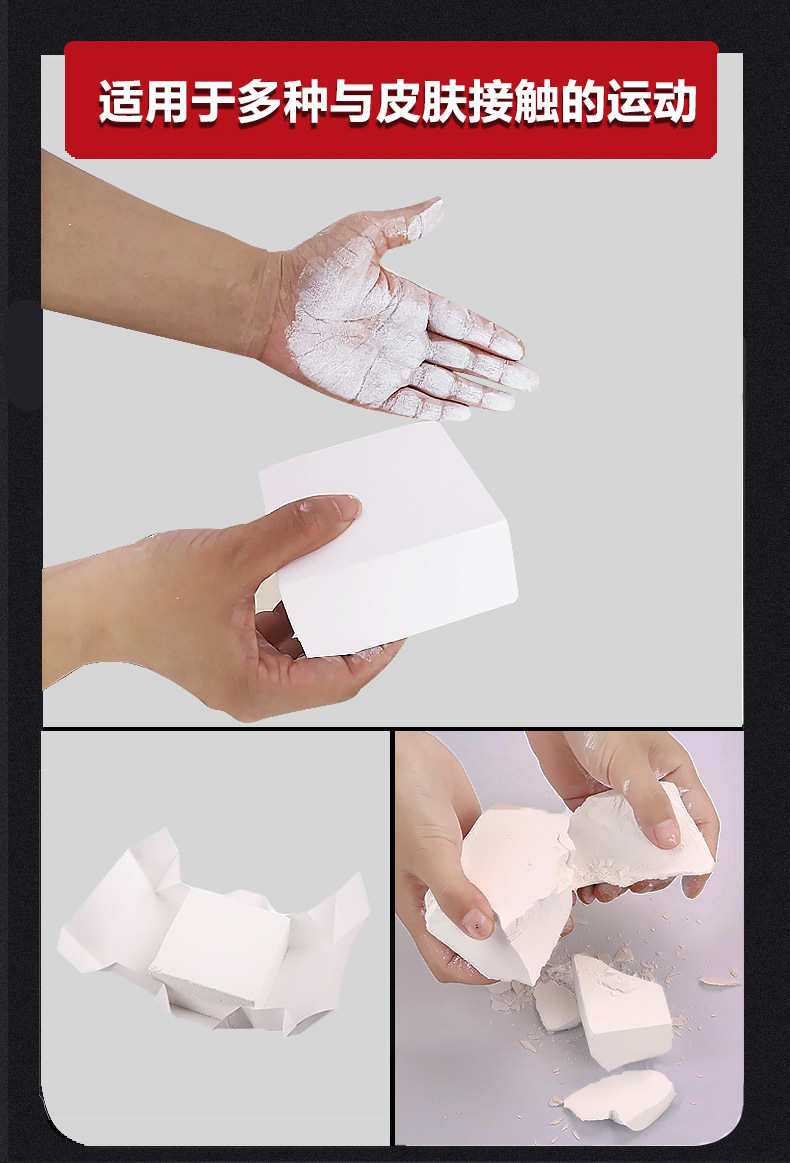 适用于多种与皮肤接触的运动