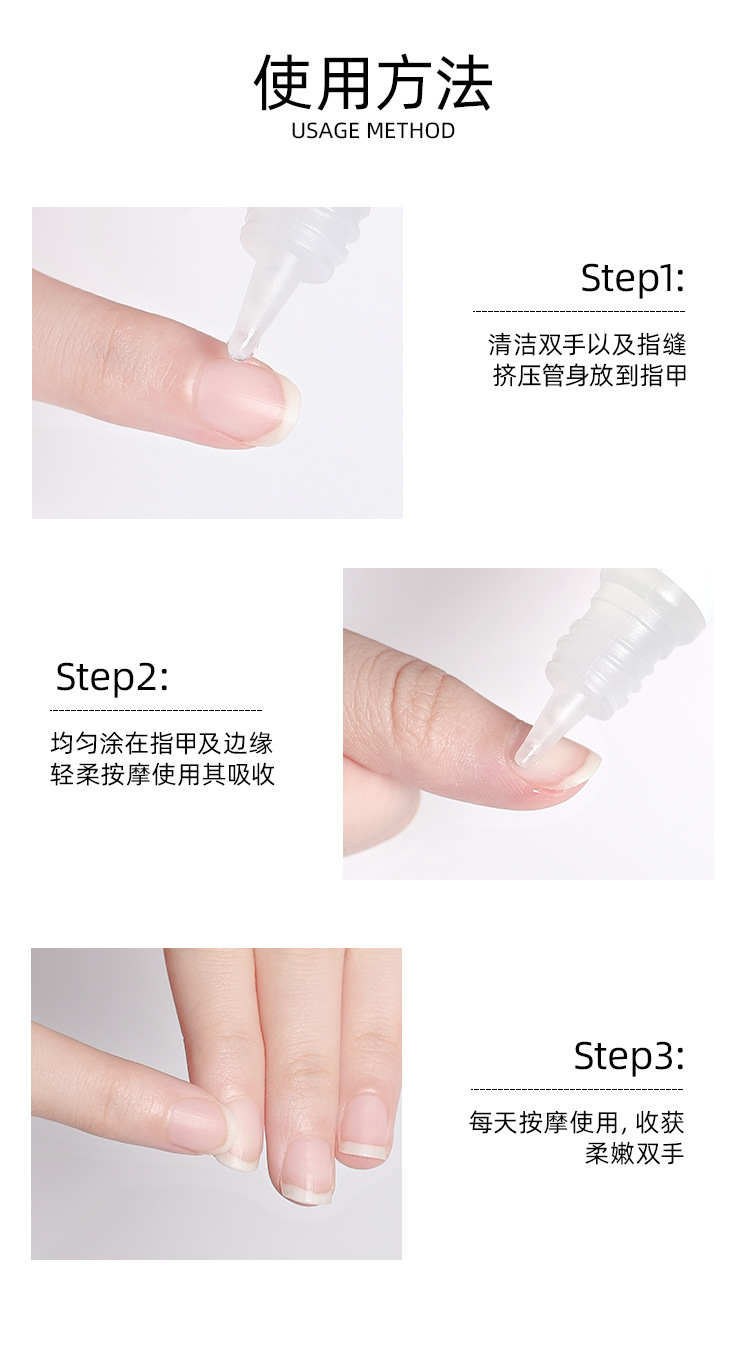 使用方法
USAGE METHOD

Step1:

清洁双手以及指缝
挤压管身放到指甲

Step2:

均匀涂在指甲及边缘
轻柔按摩使用其吸收

Step3:

每天按摩使用, 收获
柔嫩双手