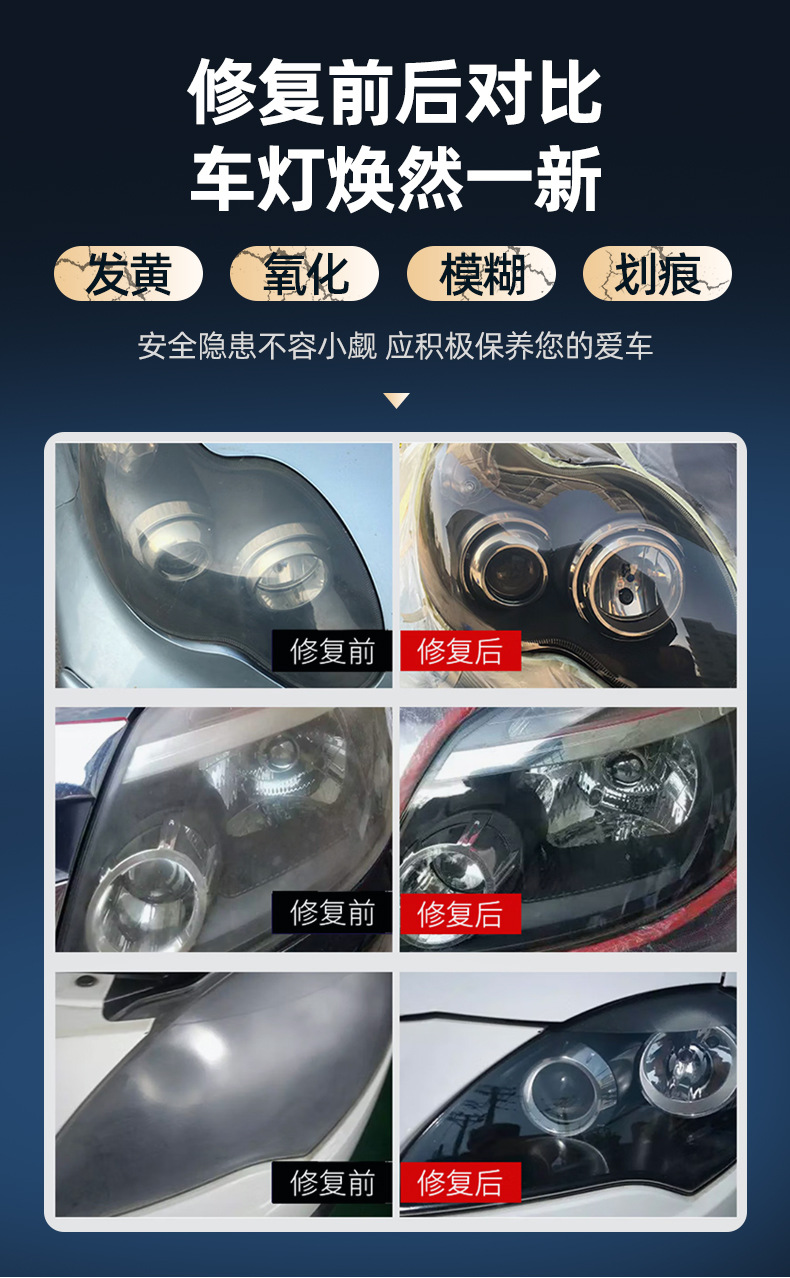 修复前后对比
车灯焕然一新

发黄 氧化 模糊 划痕

安全隐患不容小觑 应积极保养您的爱车

修复前
修复后

修复前
修复后

修复前
修复后