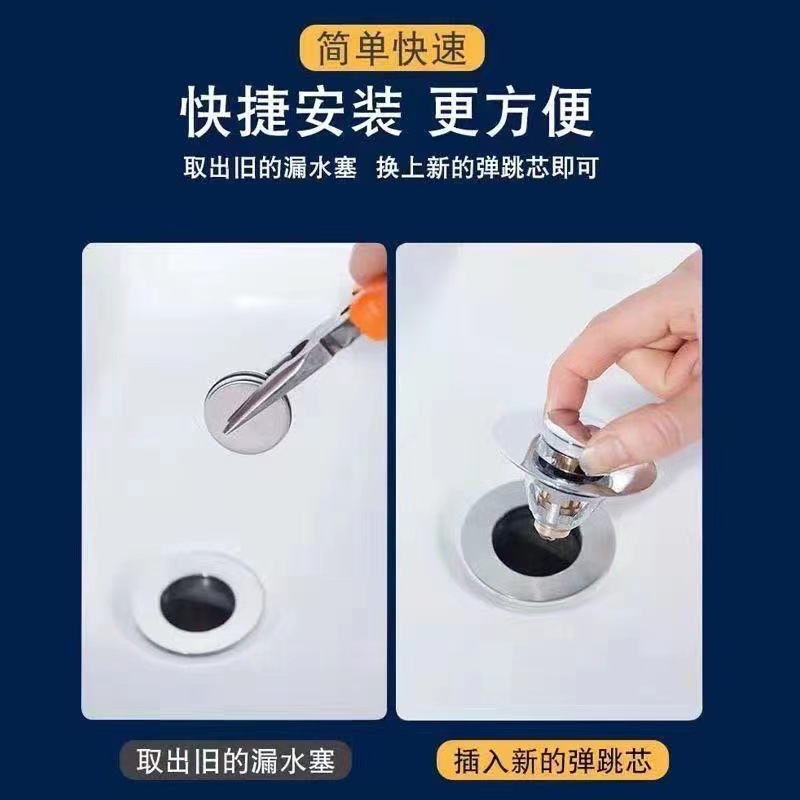 简单快速

快捷安装 更方便

取出旧的漏水塞 换上新的弹跳芯即可

取出旧的漏水塞

插入新的弹跳芯