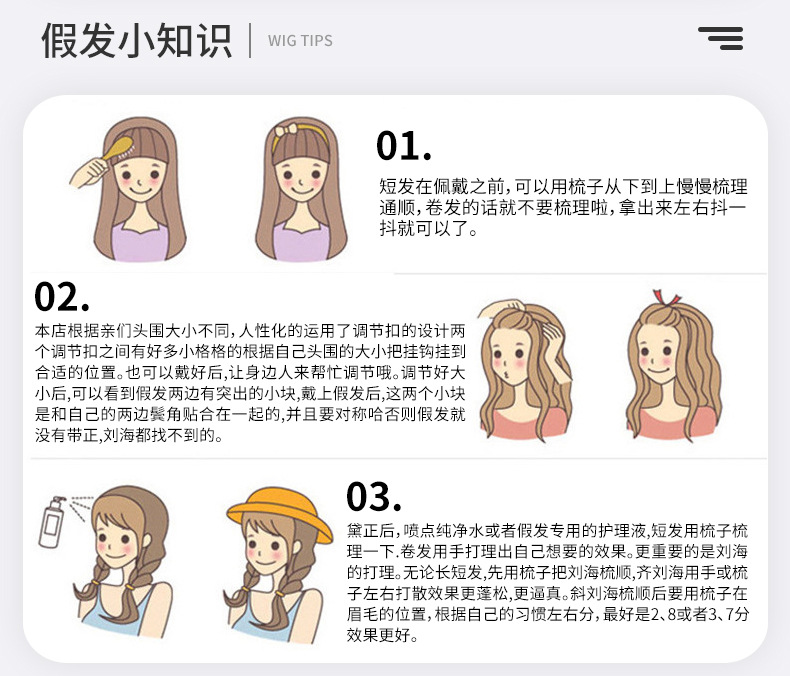 假发小知识 | WIG TIPS

01.

短发在佩戴之前,可以用梳子从下到上慢慢梳理通顺,卷发的话就不要梳理啦,拿出来左右抖一抖就可以了。

02.

本店根据亲们头围大小不同,人性化的运用了调节扣的设计两个调节扣之间有好多小格格的根据自己头围的大小把挂钩挂到合适的位置。也可以戴好后,让身边人来帮忙调节哦。调节好大小后,可以看到假发两边有突出的小块,戴上假发后,这两个小块是和自己的两边鬓角贴合在一起的,并且要对称哈否则假发就没有带正,刘海都找不到的。

03.

黛正后,喷点纯净水或者假发专用的护理液,短发用梳子梳理一下.卷发用手打理出自己想要的效果。更重要的是刘海的打理。无论长短发,先用梳子把刘海梳顺,齐刘海用手或梳子左右打散效果更蓬松,更逼真。斜刘海梳顺后要用梳子在眉毛的位置,根据自己的习惯左右分,最好是2、8或者3、7分效果更好。