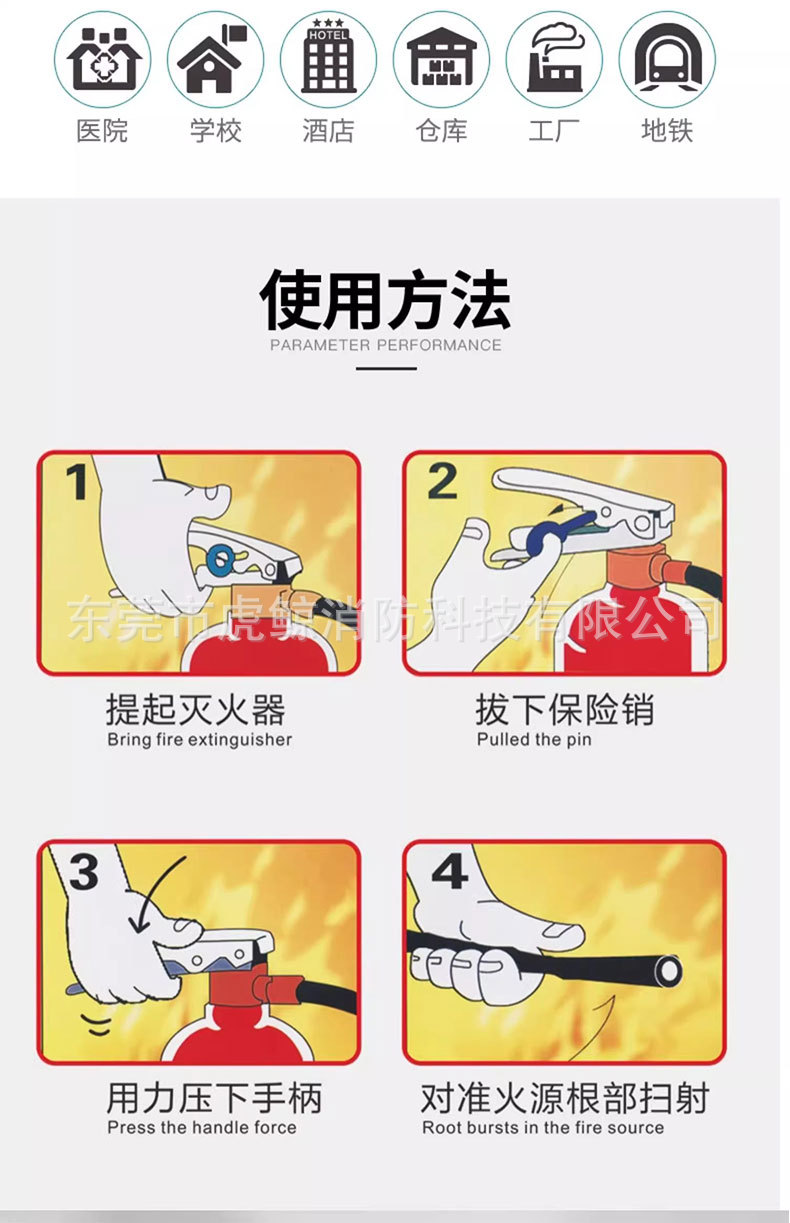 HOTEL

医院 学校 酒店 仓库 工厂 地铁

使用方法
PARAMETER PERFORMANCE

1

2

东莞市虎鲸消防科技有限公司

提起灭火器
Bring fire extinguisher

拔下保险销
Pulled the pin

3

4

用力压下手柄
Press the handle force

对准火源根部扫射
Root bursts in the fire source