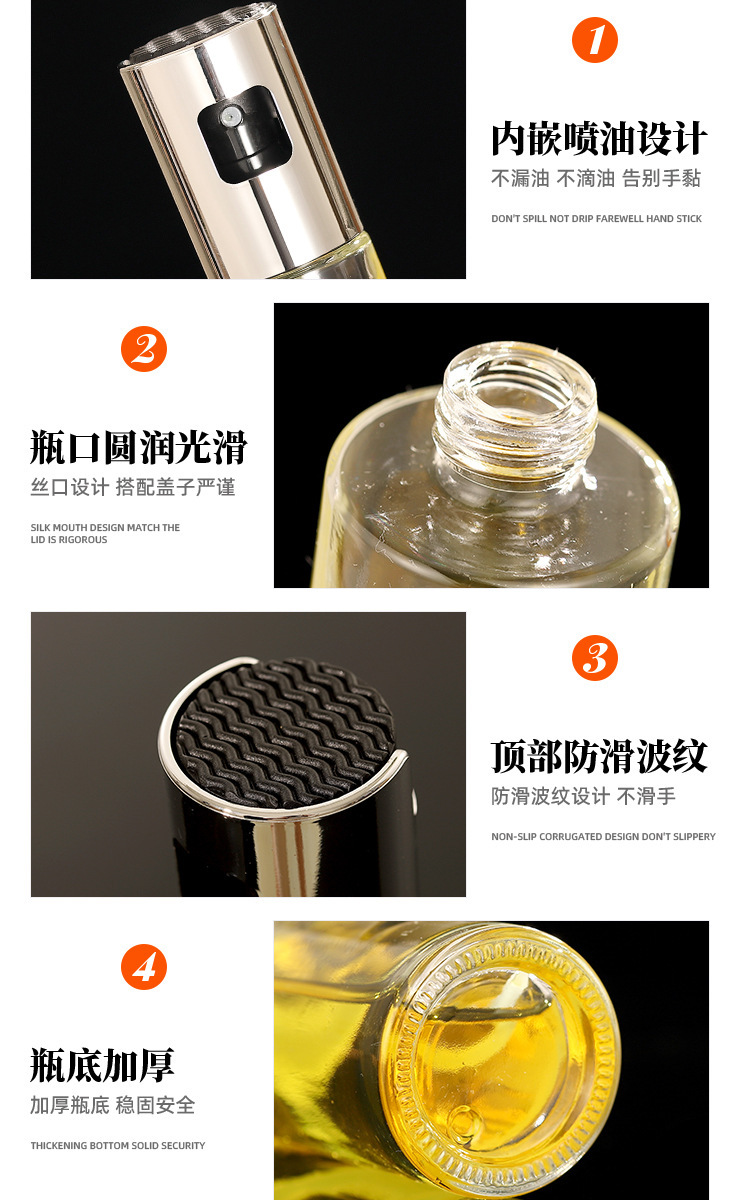 1

内嵌喷油设计

不漏油 不滴油 告别手黏

DON'T SPILL NOT DRIP FAREWELL HAND STICK

2

瓶口圆润光滑

丝口设计 搭配盖子严谨

SILK MOUTH DESIGN MATCH THE LID IS RIGOROUS

3

顶部防滑波纹

防滑波纹设计 不滑手

NON-SLIP CORRUGATED DESIGN DON'T SLIPPERY

4

瓶底加厚

加厚瓶底 稳固安全

THICKENING BOTTOM SOLID SECURITY