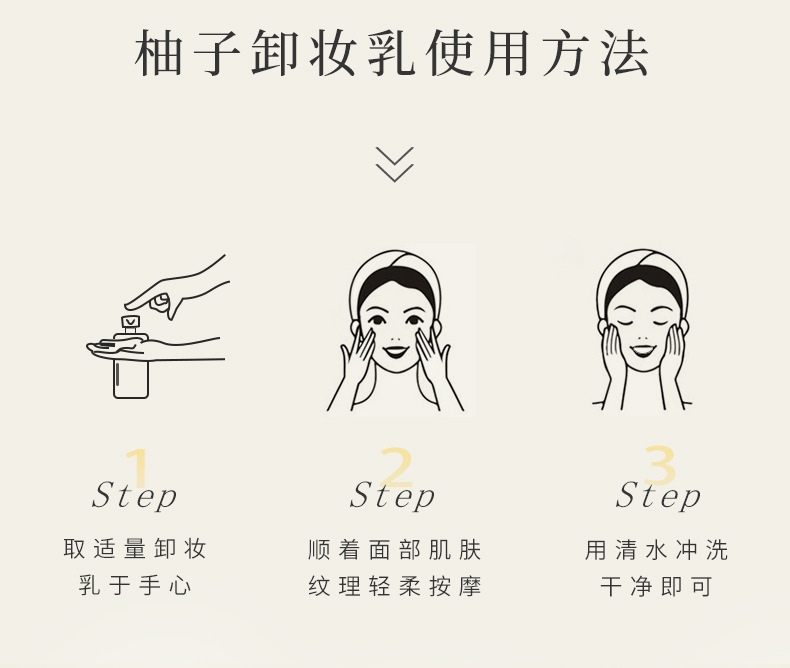 柚子卸妆乳使用方法

1
Step
取适量卸妆乳于手心

2
Step
顺着面部肌肤纹理轻柔按摩

3
Step
用清水冲洗干净即可