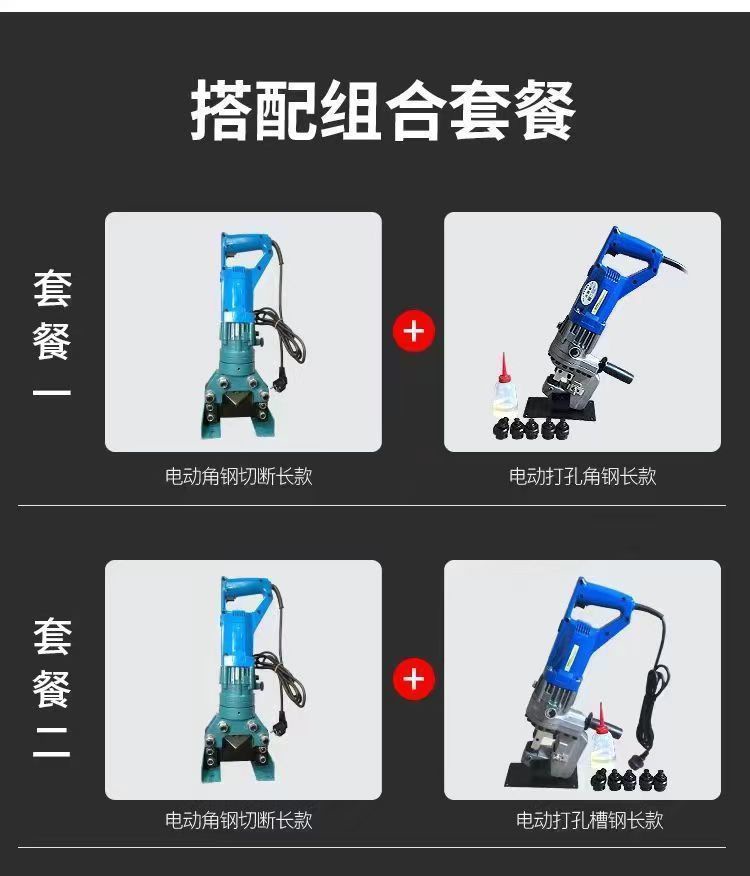 搭配组合套餐

套餐一

+

电动角钢切断长款

电动打孔角钢长款

套餐二

+

电动角钢切断长款

电动打孔槽钢长款