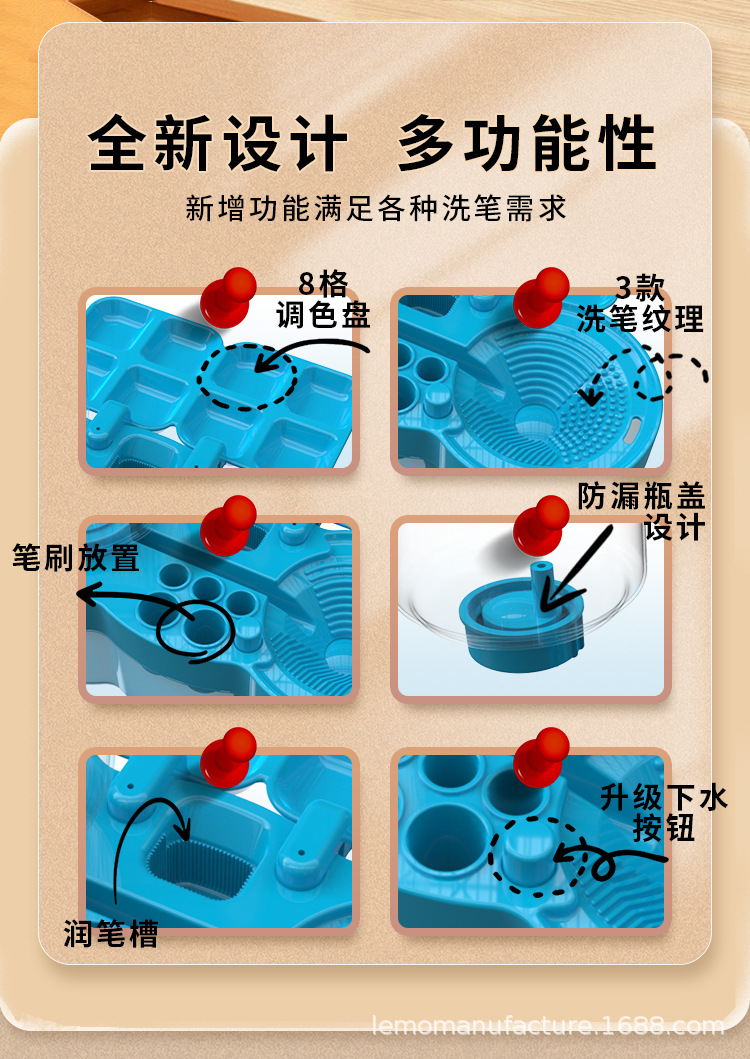 全新设计 多功能性

新增功能满足各种洗笔需求

8格
调色盘

3款
洗笔纹理

笔刷放置

防漏瓶盖
设计

润笔槽

升级下水
按钮

lemomanufacture.1688.com