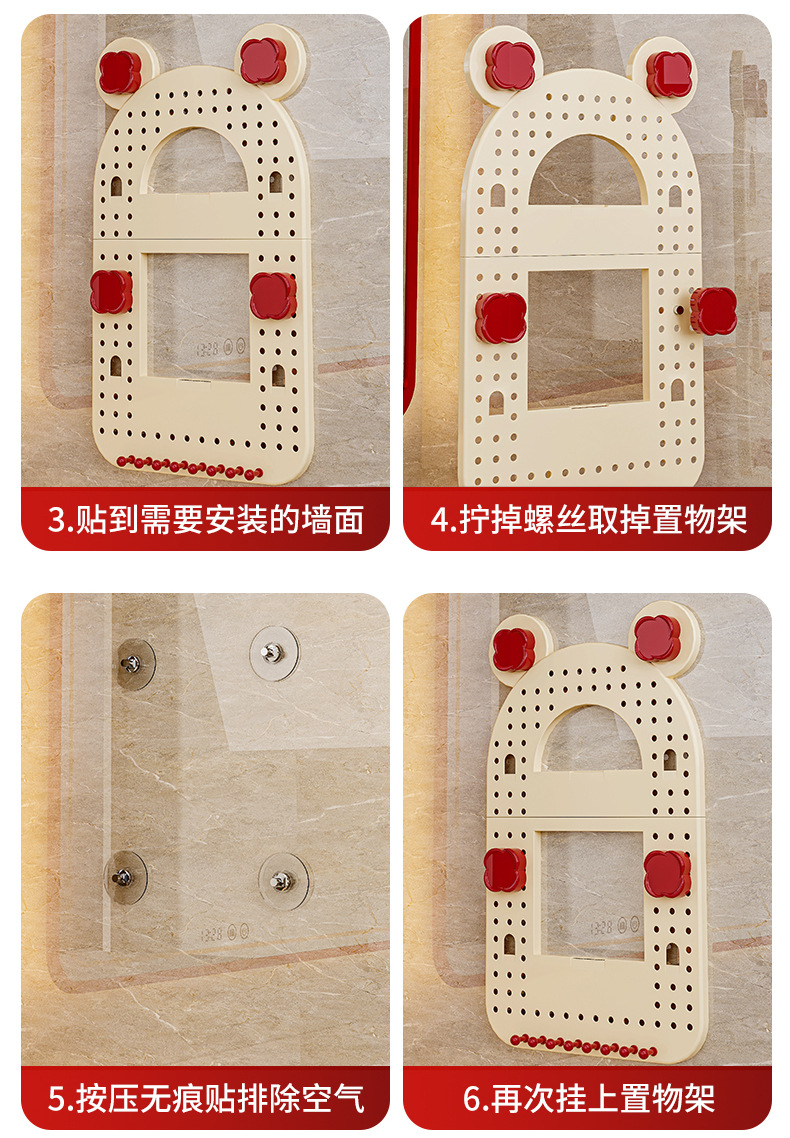 3.贴到需要安装的墙面

4.拧掉螺丝取掉置物架

5.按压无痕贴排除空气

6.再次挂上置物架