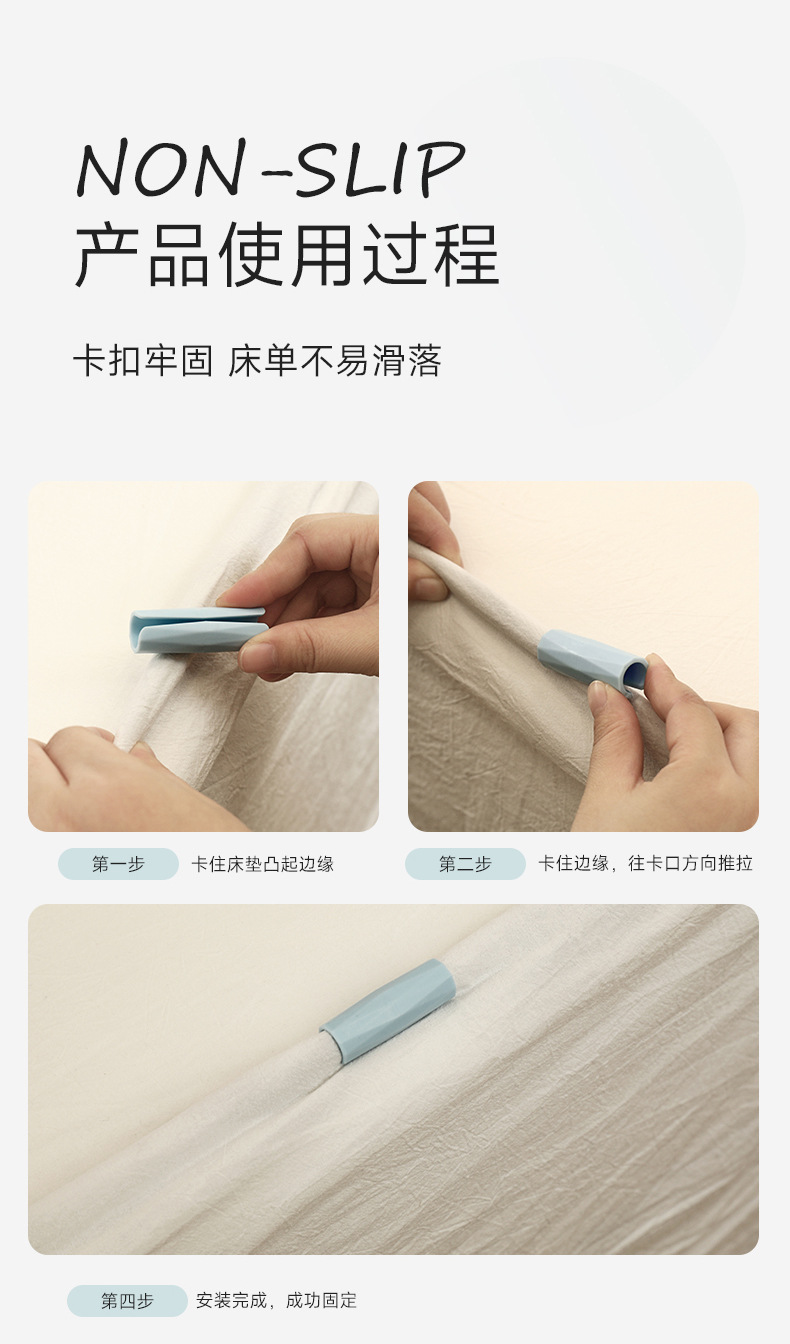 NON-SLIP
产品使用过程

卡扣牢固 床单不易滑落

第一步 卡住床垫凸起边缘

第二步 卡住边缘，往卡口方向推拉

第四步 安装完成，成功固定