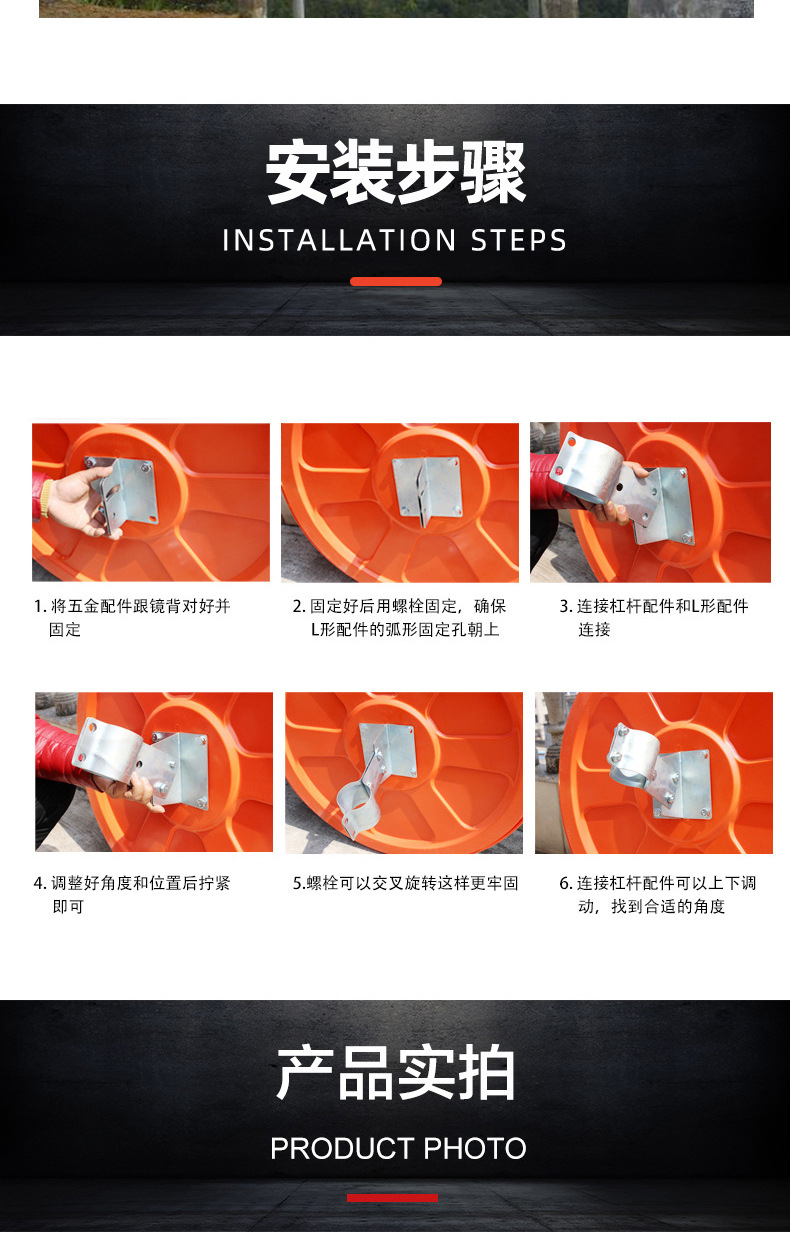 安装步骤

INSTALLATION STEPS

1. 将五金配件跟镜背对好并固定

2. 固定好后用螺栓固定，确保L形配件的弧形固定孔朝上

3. 连接杠杆配件和L形配件连接

4. 调整好角度和位置后拧紧即可

5.螺栓可以交叉旋转这样更牢固

6. 连接杠杆配件可以上下调动，找到合适的角度

产品实拍

PRODUCT PHOTO