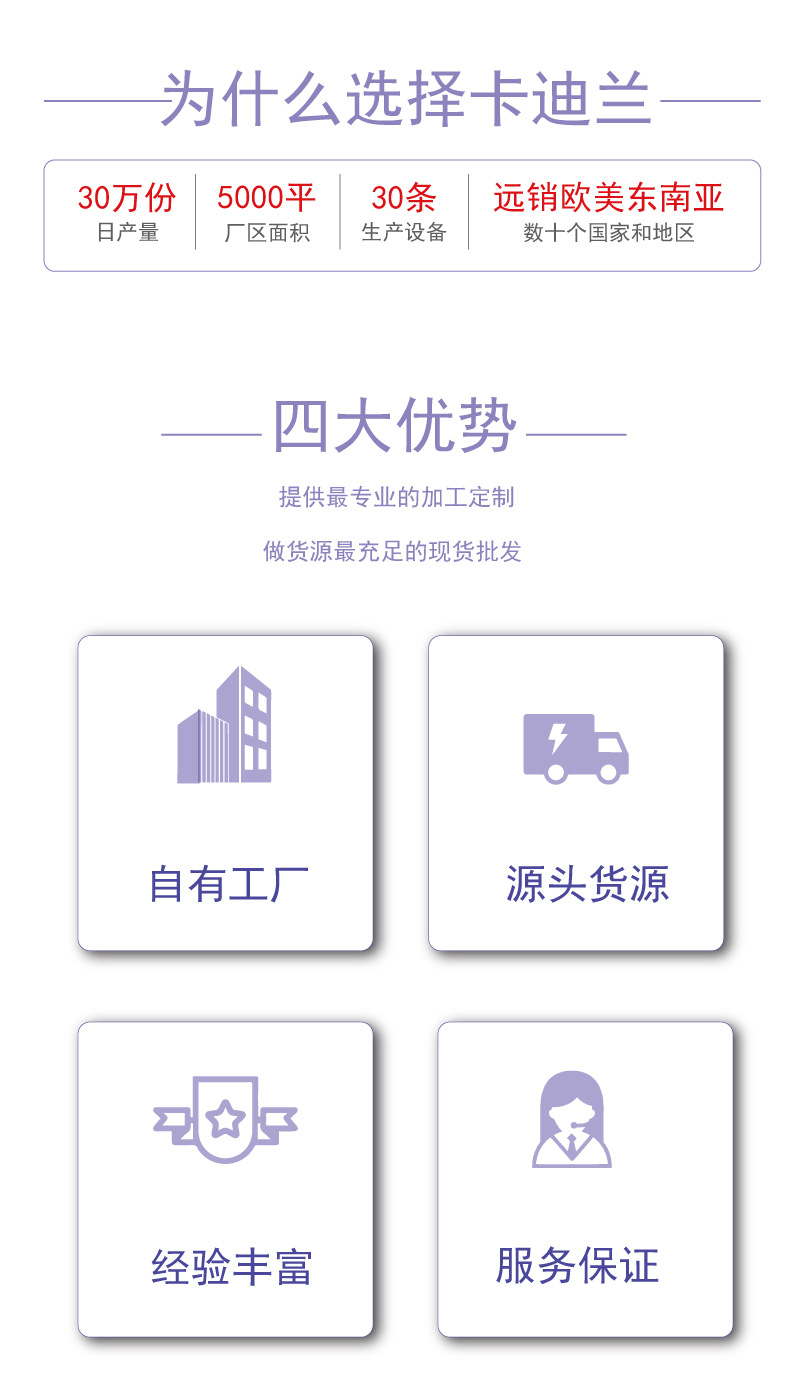 为什么选择卡迪兰

30万份
日产量

5000平
厂区面积

30条
生产设备

远销欧美东南亚
数十个国家和地区

四大优势

提供最专业的加工定制

做货源最充足的现货批发

自有工厂

源头货源

经验丰富

服务保证