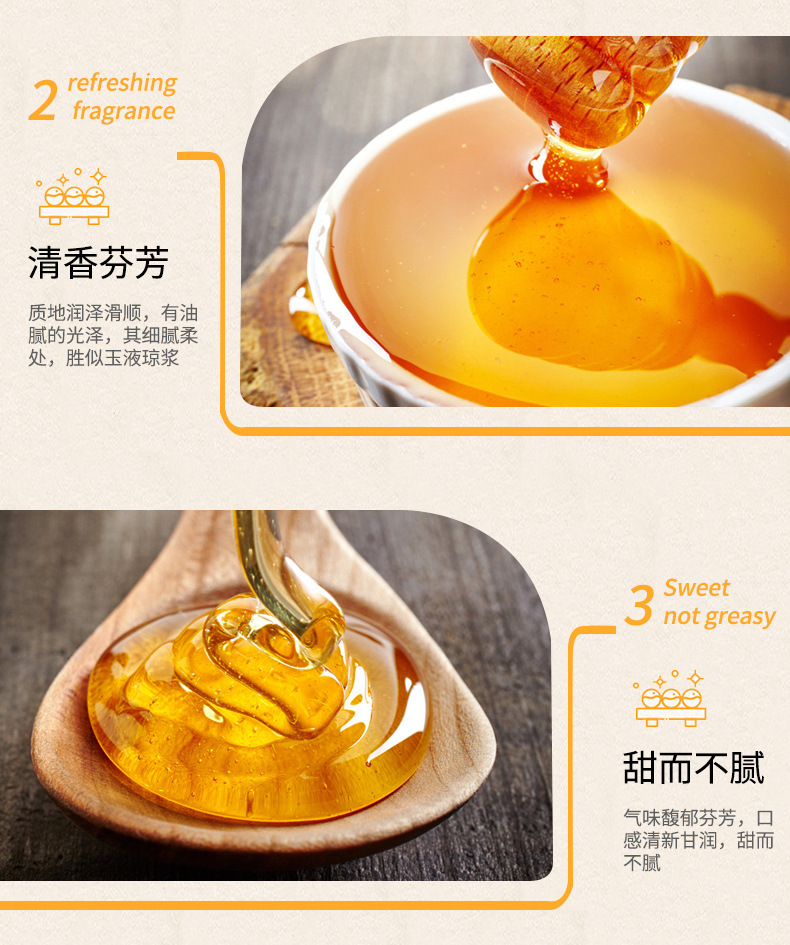 2 refreshing fragrance

清香芬芳

质地润泽滑顺，有油腻的光泽，其细腻柔处，胜似玉液琼浆

3 Sweet not greasy

甜而不腻

气味馥郁芬芳，口感清新甘润，甜而不腻