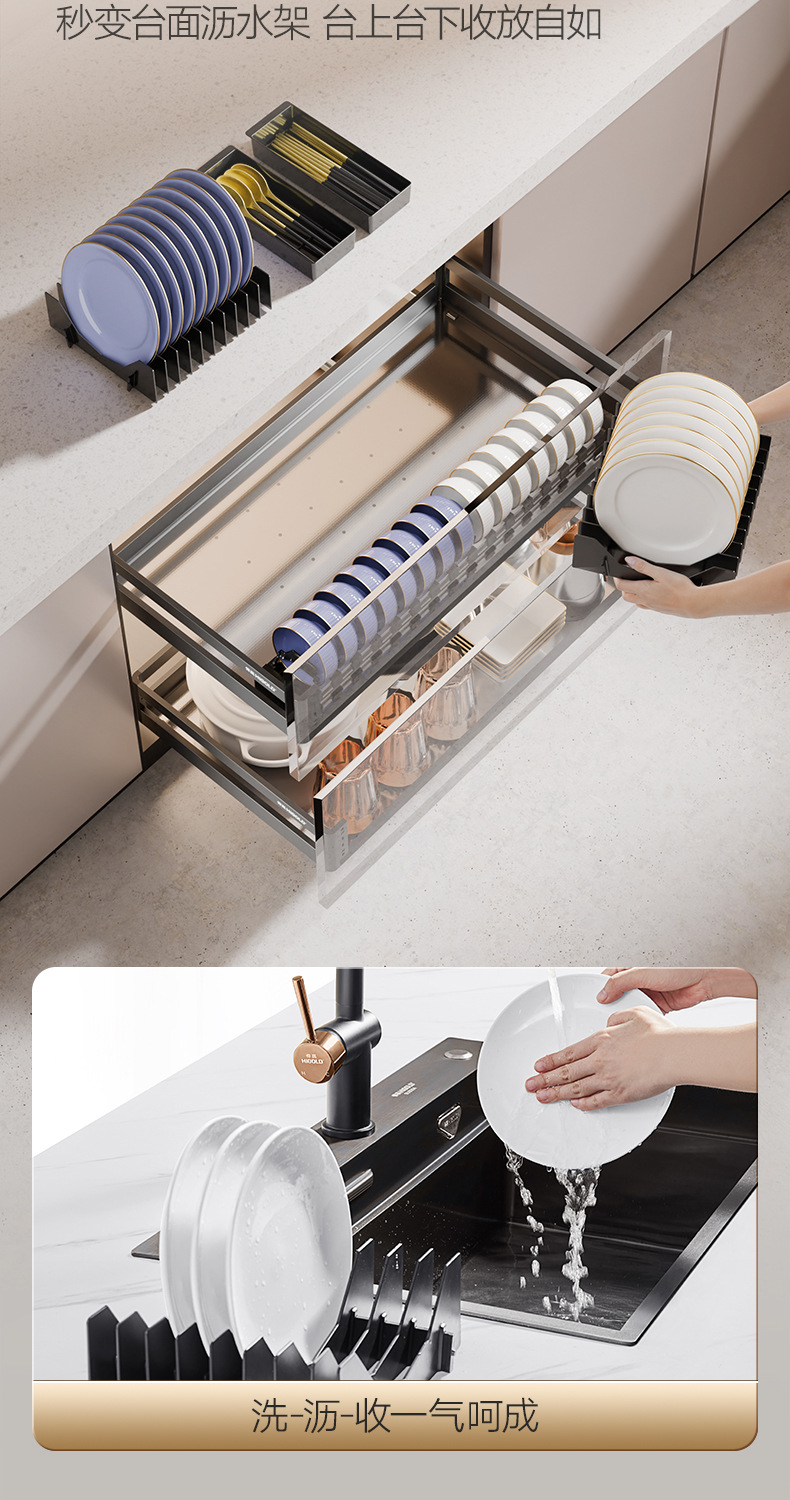 秒变台面沥水架 台上台下收放自如

洗-沥-收一气呵成