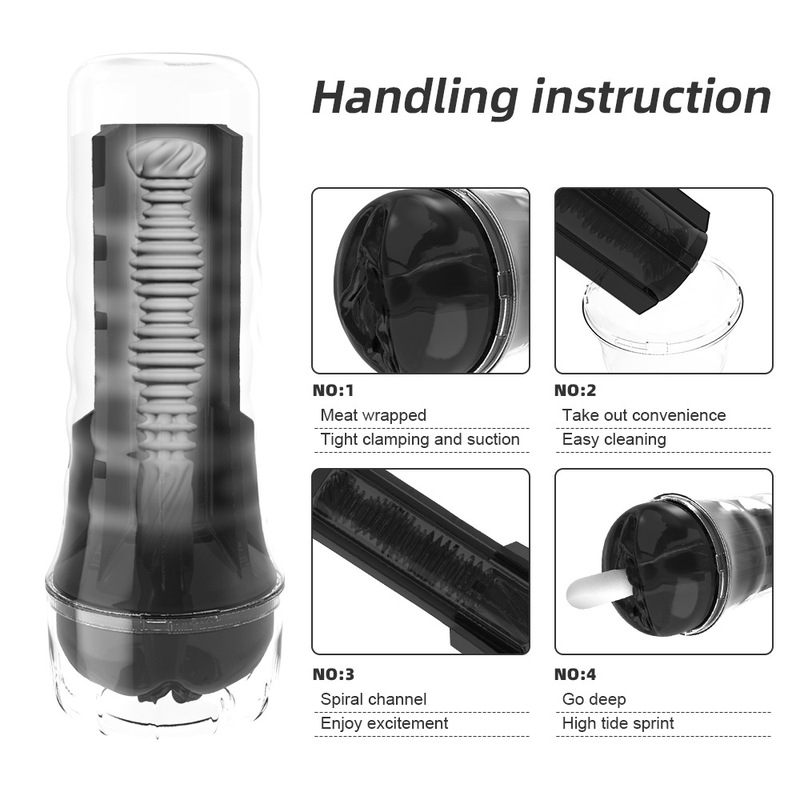 Handling instruction

NO:1
Meat wrapped
Tight clamping and suction

NO:2
Take out convenience
Easy cleaning

NO:3
Spiral channel
Enjoy excitement

NO:4
Go deep
High tide sprint