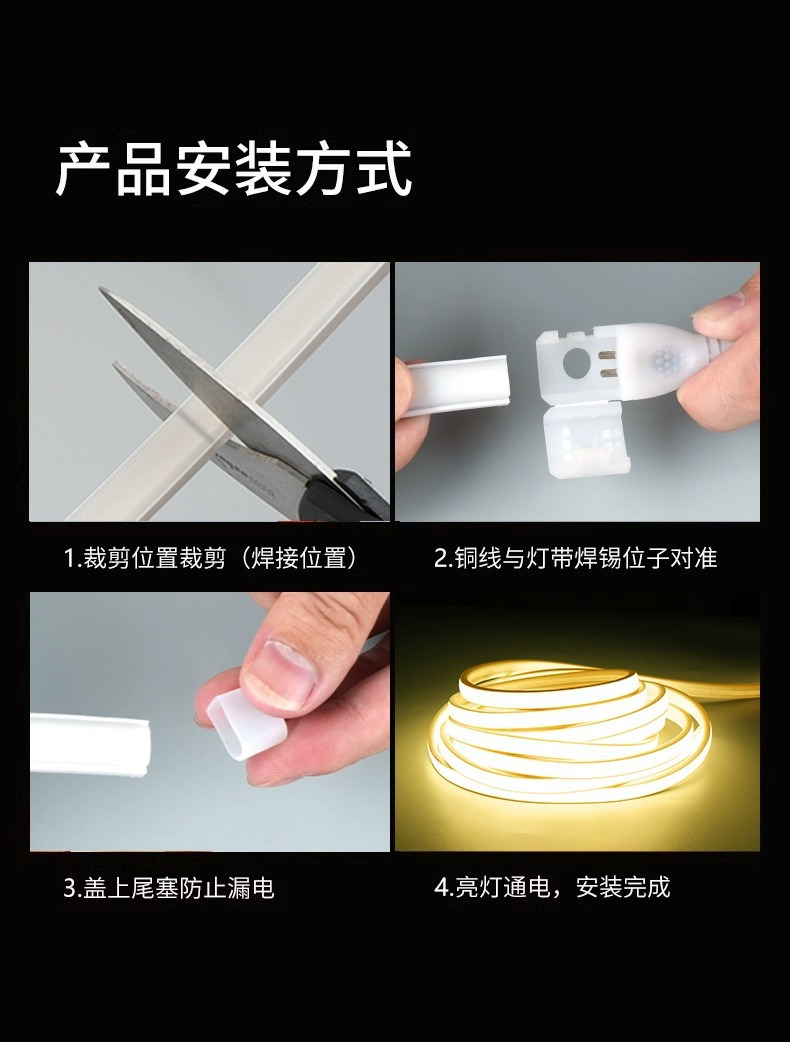 产品安装方式

1.裁剪位置裁剪（焊接位置）

2.铜线与灯带焊锡位子对准

3.盖上尾塞防止漏电

4.亮灯通电，安装完成