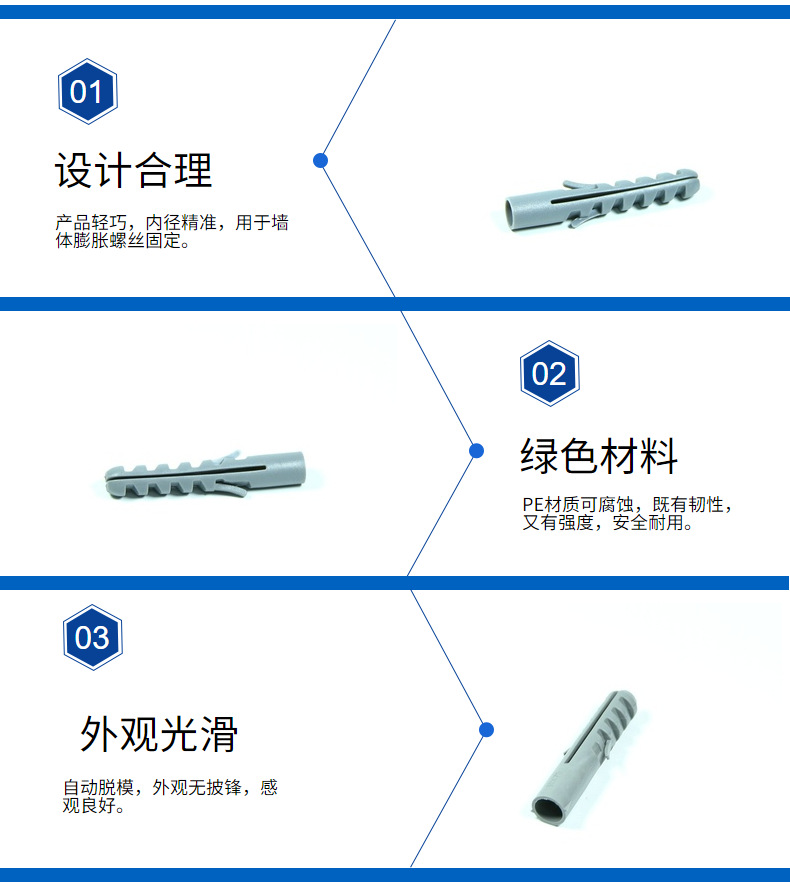 01

设计合理

产品轻巧，内径精准，用于墙体膨胀螺丝固定。

02

绿色材料

PE材质可腐蚀，既有韧性，又有强度，安全耐用。

03

外观光滑

自动脱模，外观无披锋，感观良好。