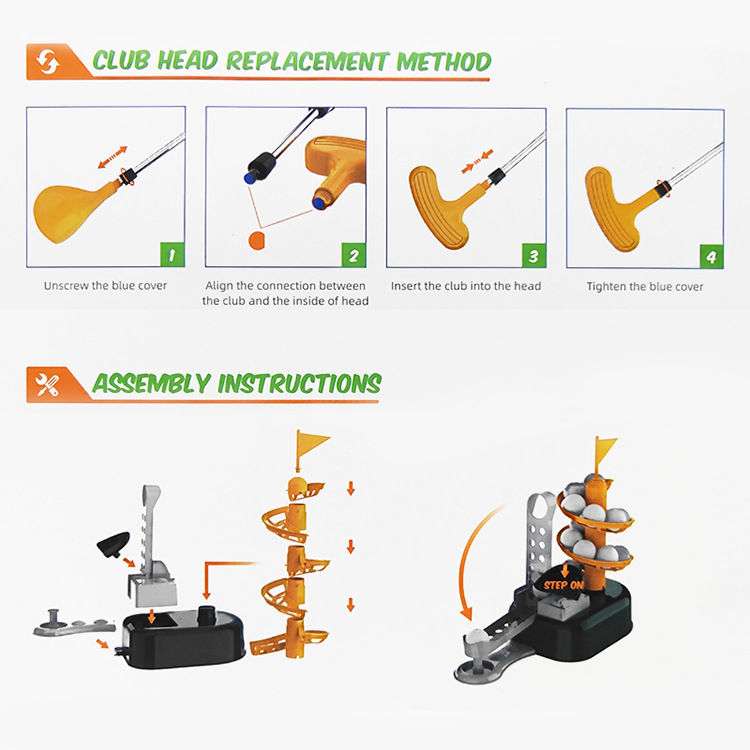 CLUB HEAD REPLACEMENT METHOD

1
Unscrew the blue cover

2
Align the connection between the club and the inside of head

3
Insert the club into the head

4
Tighten the blue cover

ASSEMBLY INSTRUCTIONS

STEP ON