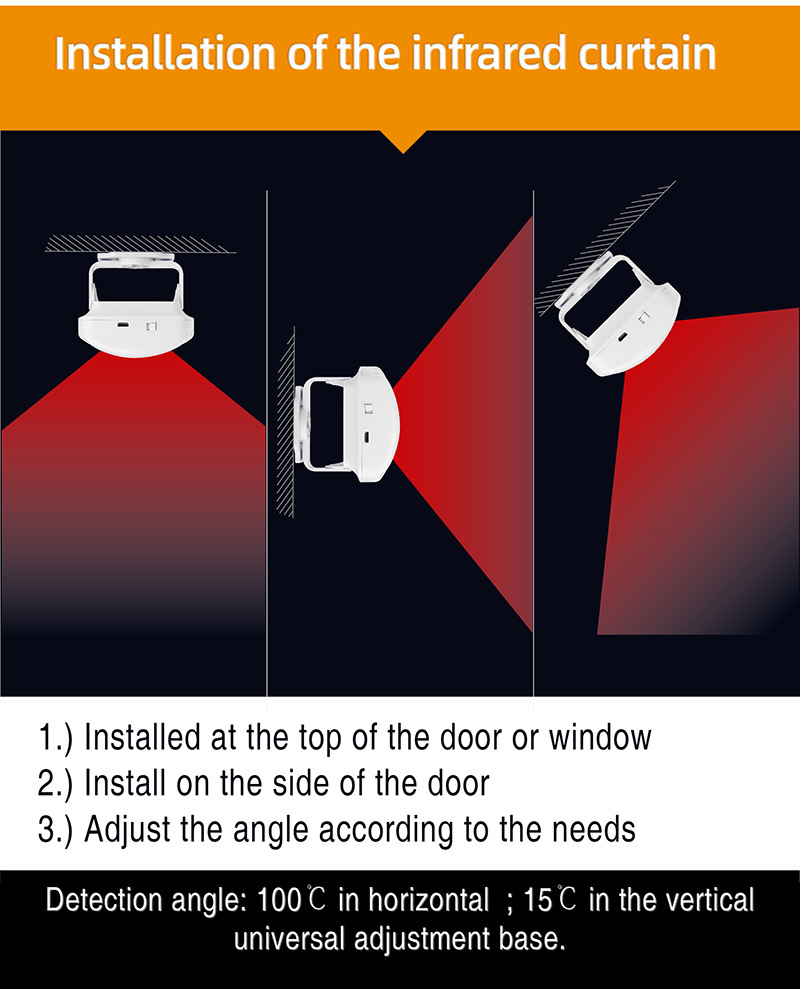 Installation of the infrared curtain

1.) Installed at the top of the door or window
2.) Install on the side of the door
3.) Adjust the angle according to the needs

Detection angle: 100℃ in horizontal ; 15℃ in the vertical universal adjustment base.