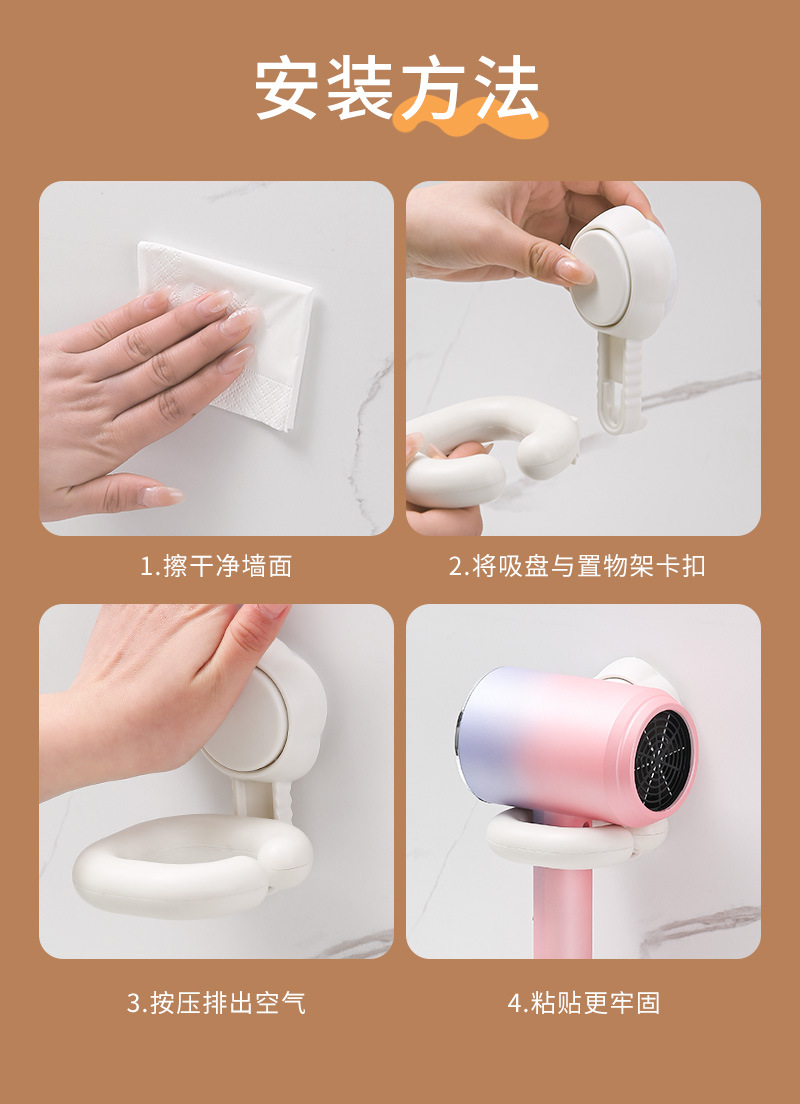 安装方法

1.擦干净墙面

2.将吸盘与置物架卡扣

3.按压排出空气

4.粘贴更牢固