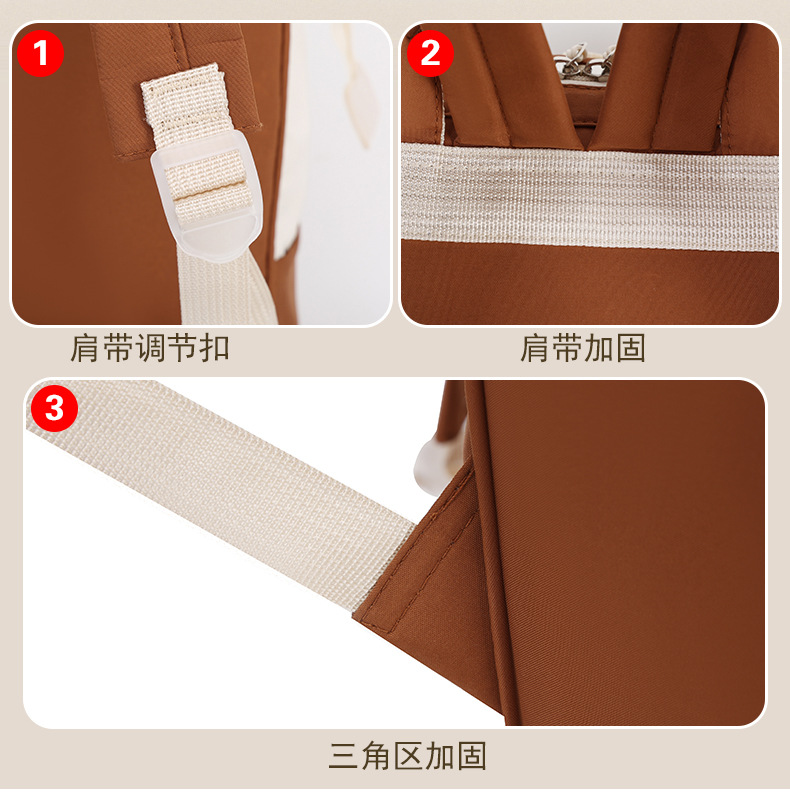 1

肩带调节扣

2

肩带加固

3

三角区加固