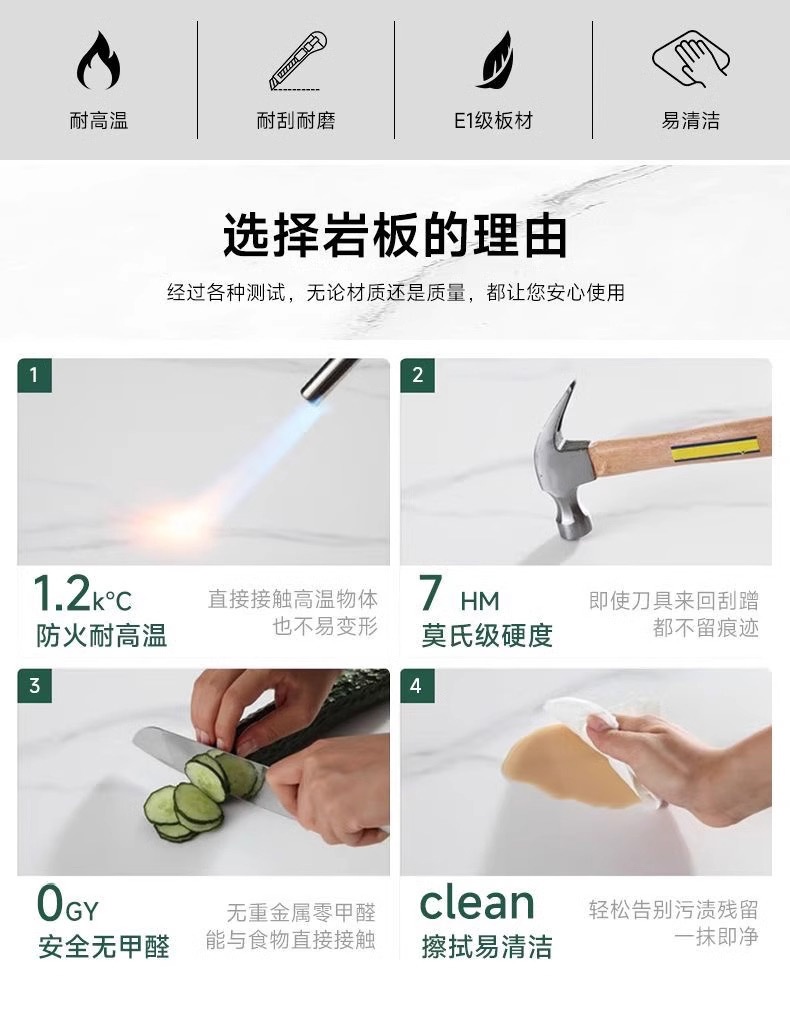 耐高温

耐刮耐磨

E1级板材

易清洁

选择岩板的理由

经过各种测试，无论材质还是质量，都让您安心使用

1

1.2k°C
防火耐高温

直接接触高温物体
也不易变形

2

7 HM
莫氏级硬度

即使刀具来回刮蹭
都不留痕迹

3

0GY
安全无甲醛

无重金属零甲醛
能与食物直接接触

4

clean
擦拭易清洁

轻松告别污渍残留
一抹即净