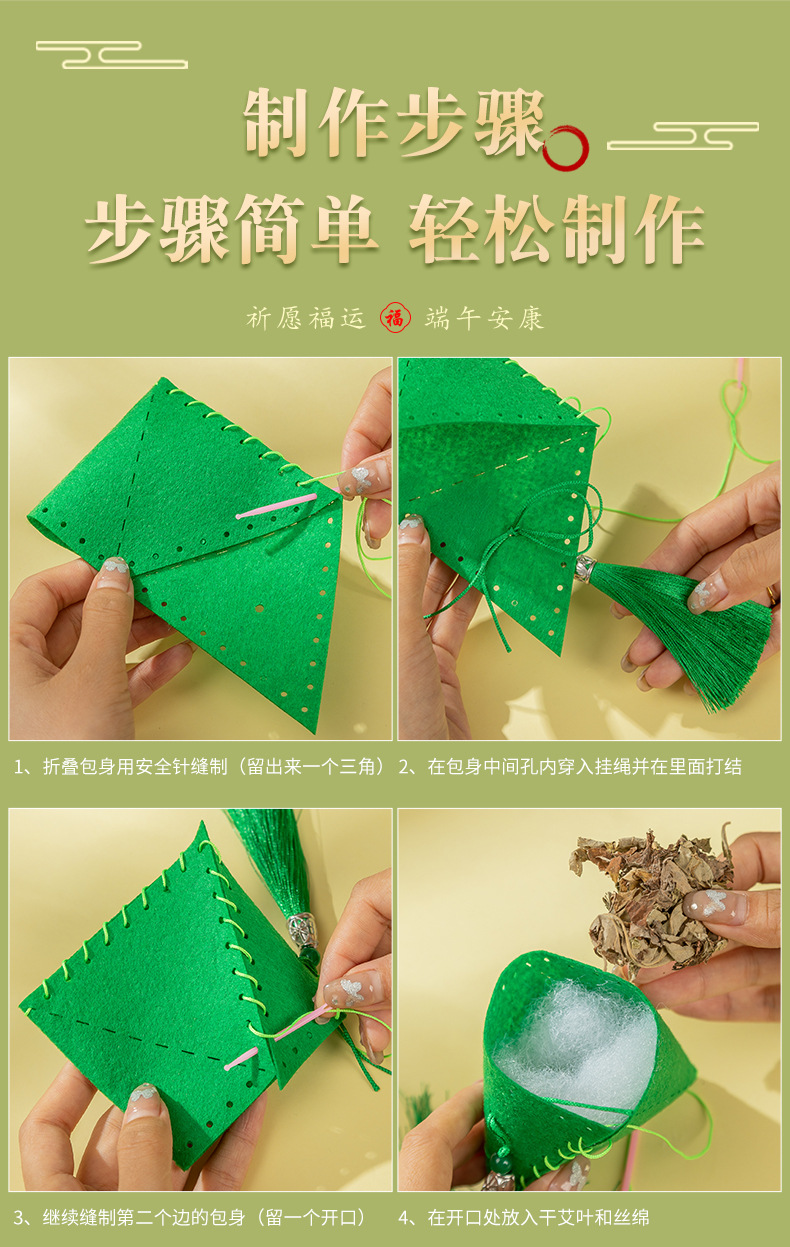 制作步骤

步骤简单 轻松制作

祈愿福运 福 端午安康

1、折叠包身用安全针缝制（留出来一个三角）

2、在包身中间孔内穿入挂绳并在里面打结

3、继续缝制第二个边的包身（留一个开口）

4、在开口处放入干艾叶和丝绵