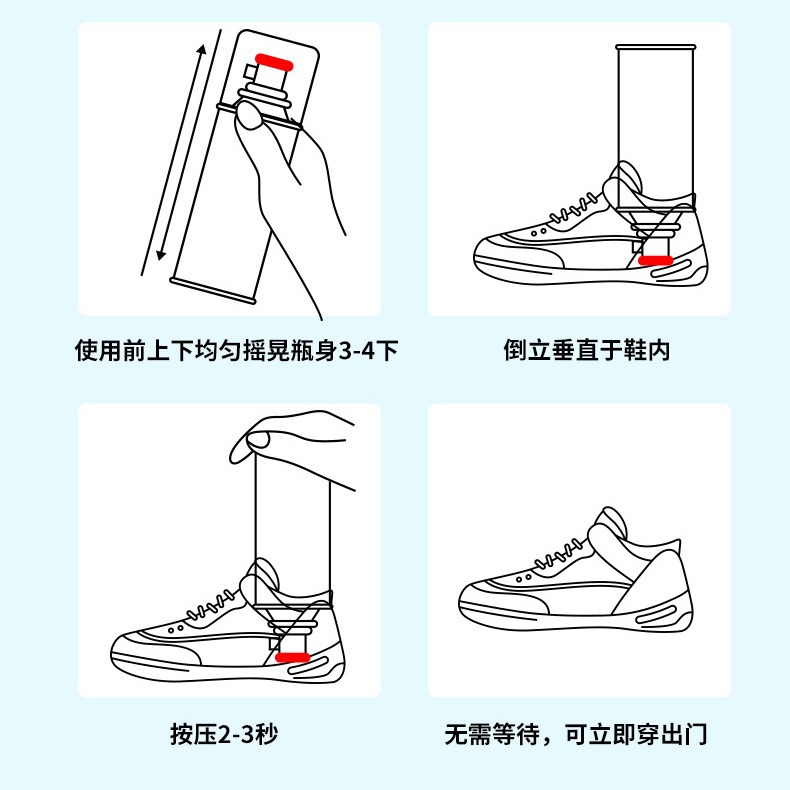 使用前上下均匀摇晃瓶身3-4下

倒立垂直于鞋内

按压2-3秒

无需等待，可立即穿出门