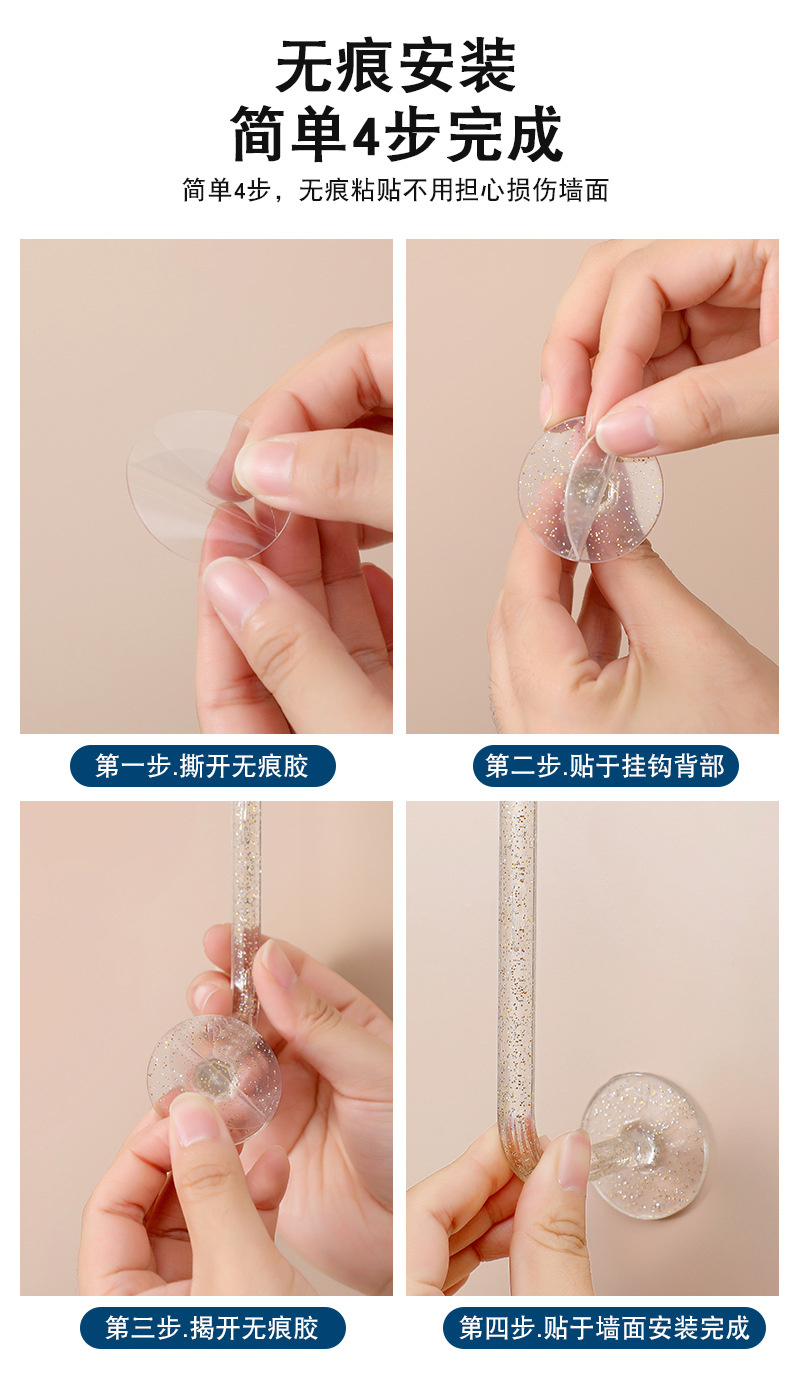 无痕安装
简单4步完成
简单4步，无痕粘贴不用担心损伤墙面

第一步.撕开无痕胶

第二步.贴于挂钩背部

第三步.揭开无痕胶

第四步.贴于墙面安装完成