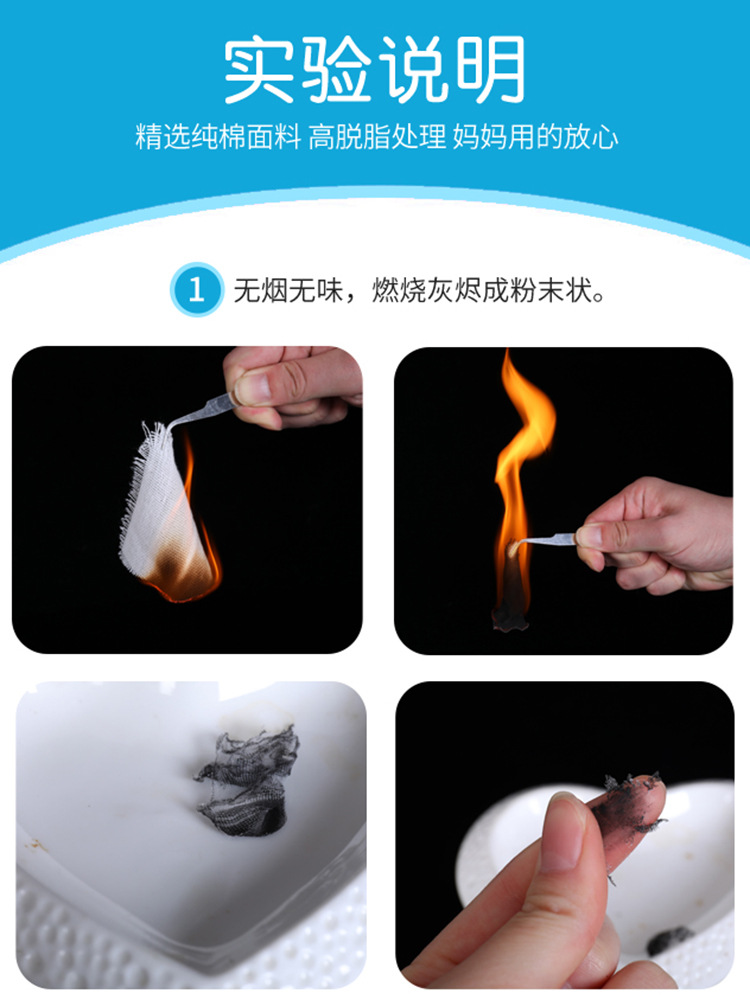 实验说明

精选纯棉面料 高脱脂处理 妈妈用的放心

1 无烟无味，燃烧灰烬成粉末状。