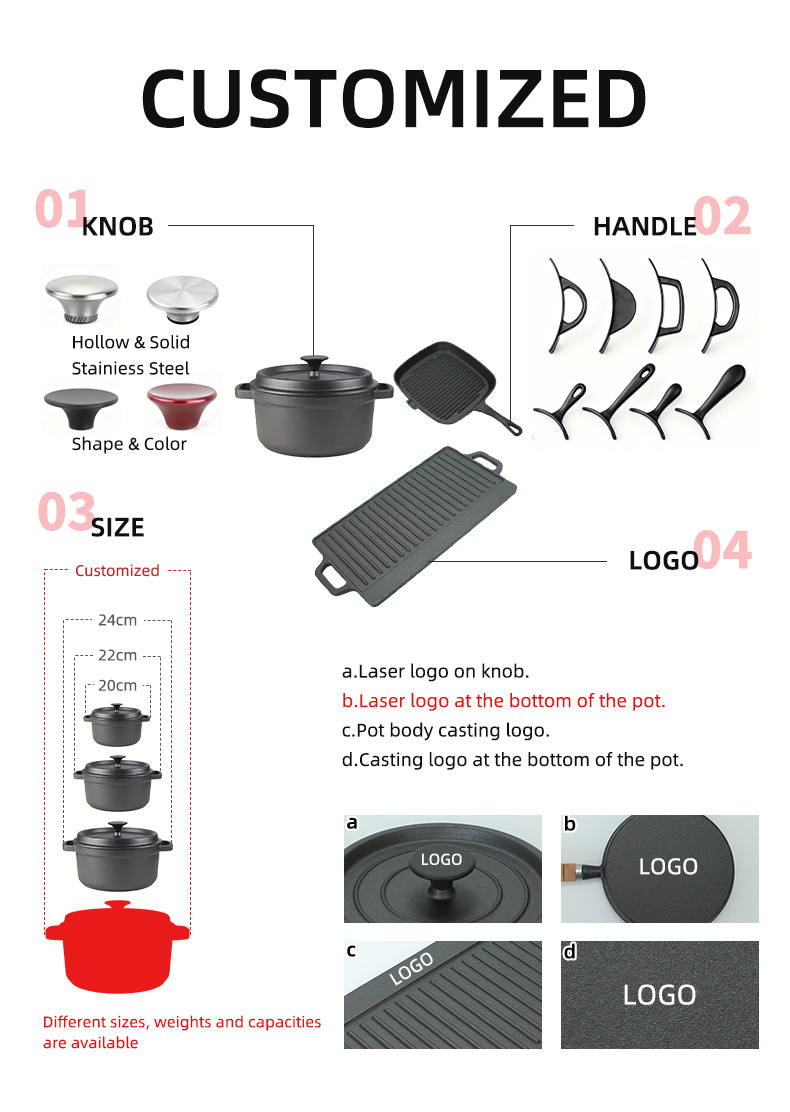 CUSTOMIZED

01 KNOB

Hollow & Solid Stainiess Steel

Shape & Color

HANDLE 02

03 SIZE

Customized

24cm

22cm

20cm

Different sizes, weights and capacities are available

LOGO 04

a.Laser logo on knob.
b.Laser logo at the bottom of the pot.
c.Pot body casting logo.
d.Casting logo at the bottom of the pot.

a
LOGO

b
LOGO

c
LOGO

d
LOGO