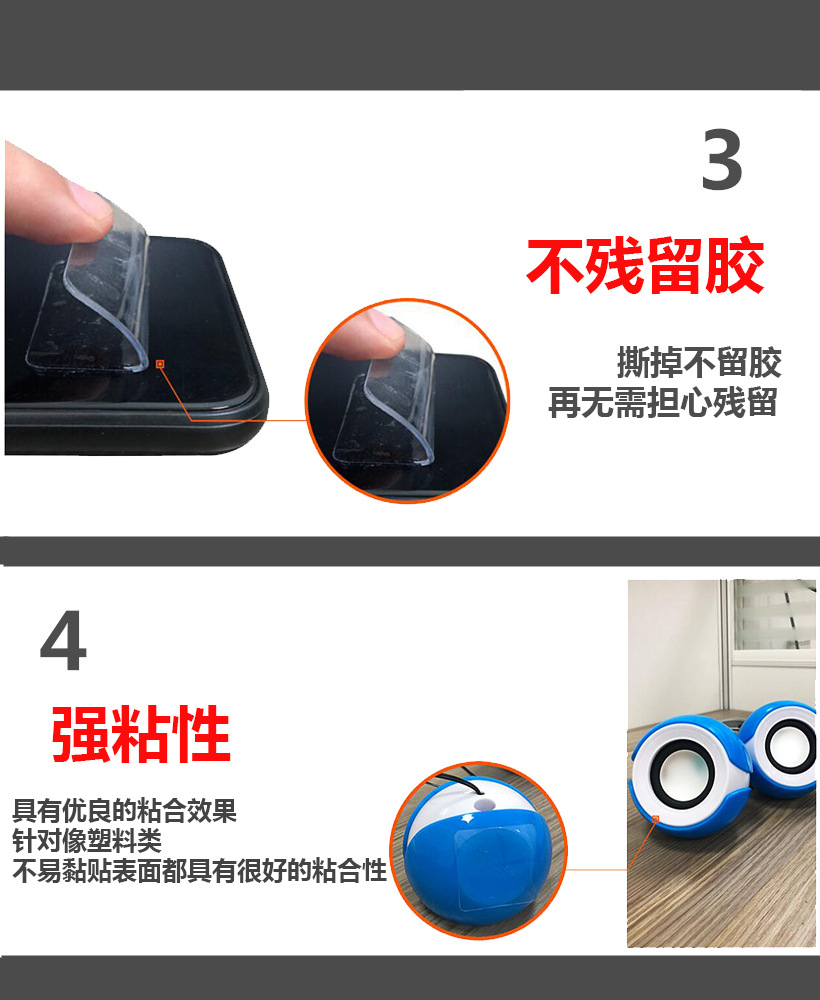 3

不残留胶

撕掉不留胶
再无需担心残留

4

强粘性

具有优良的粘合效果
针对像塑料类
不易黏贴表面都具有很好的粘合性